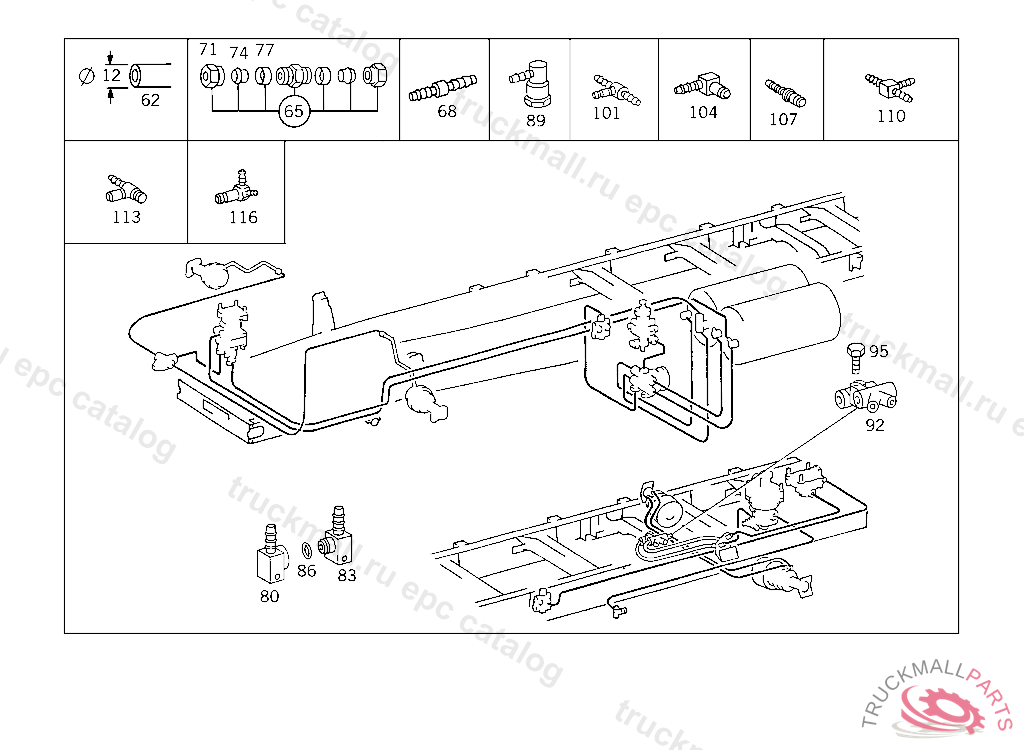 $\varnothing$ 12
62
71 74 77
65
68
89
101
104
107
110
113
116
95
92
80
86
83
truckmall.ru epc catalog
truckmall.ru epc catalog
truckmall.ru epc catalog
truckmall.ru epc catalog
TRUCKMALLPARTS