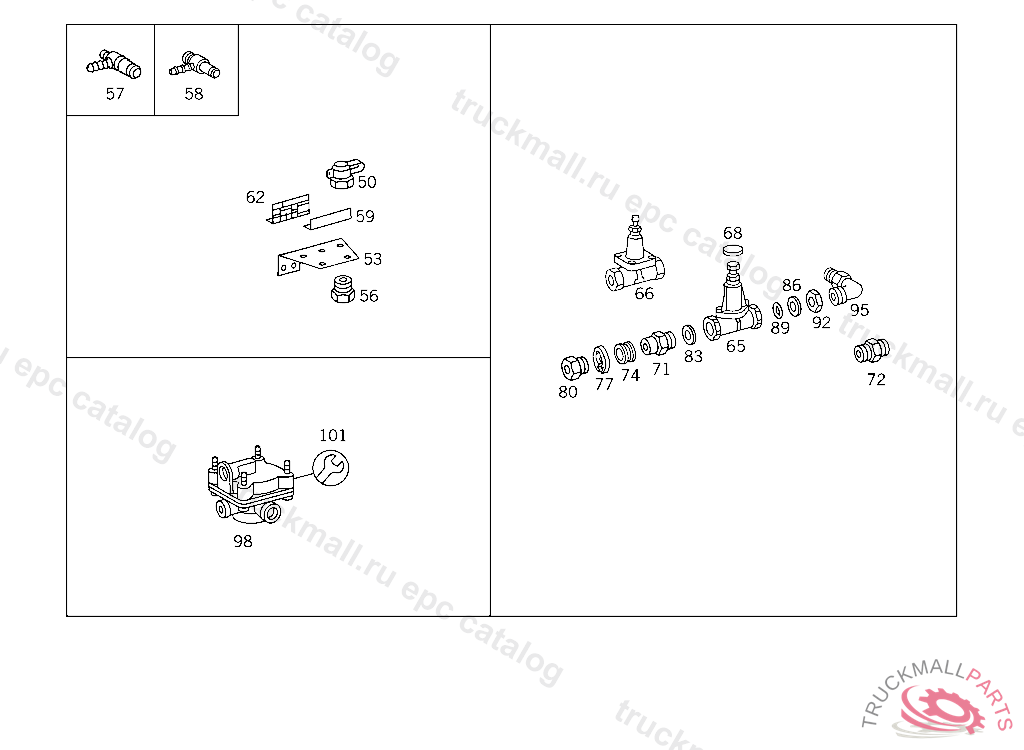 57
58
62
50
59
53
56
101
98
68
66
86
95
89
92
65
83
71
74
77
80
72
truckmall.ru epc catalog
TRUCKMALLPARTS