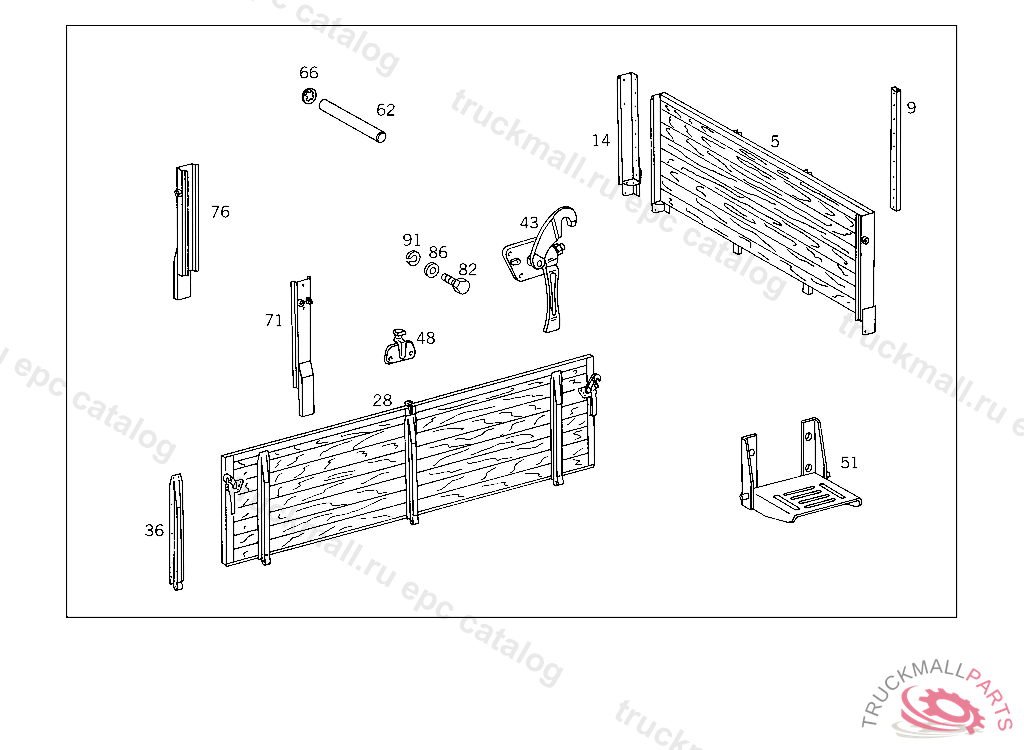 66
62
14
5
9
76
43
91
86
82
71
48
28
51
36
truckmall.ru epc catalog
TRUCKMALLPARTS