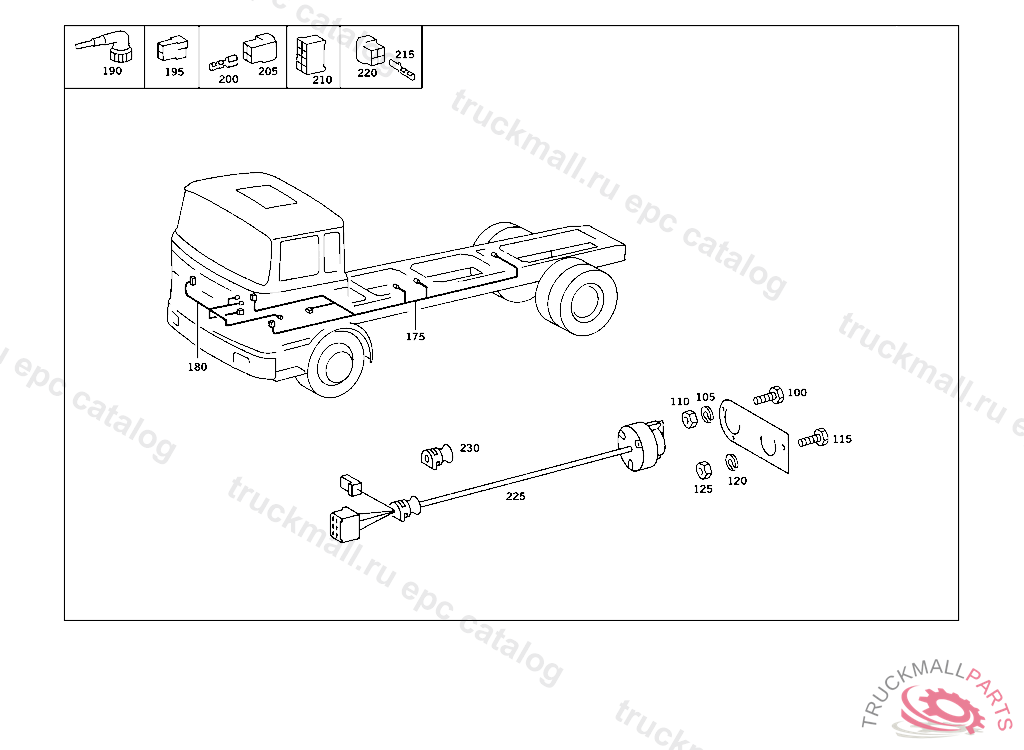 190
195
200
205
210
220
215

truckmall.ru epc catalog

175
180

110
105
100
115
125
120
230
225

TRUCKMALLPARTS