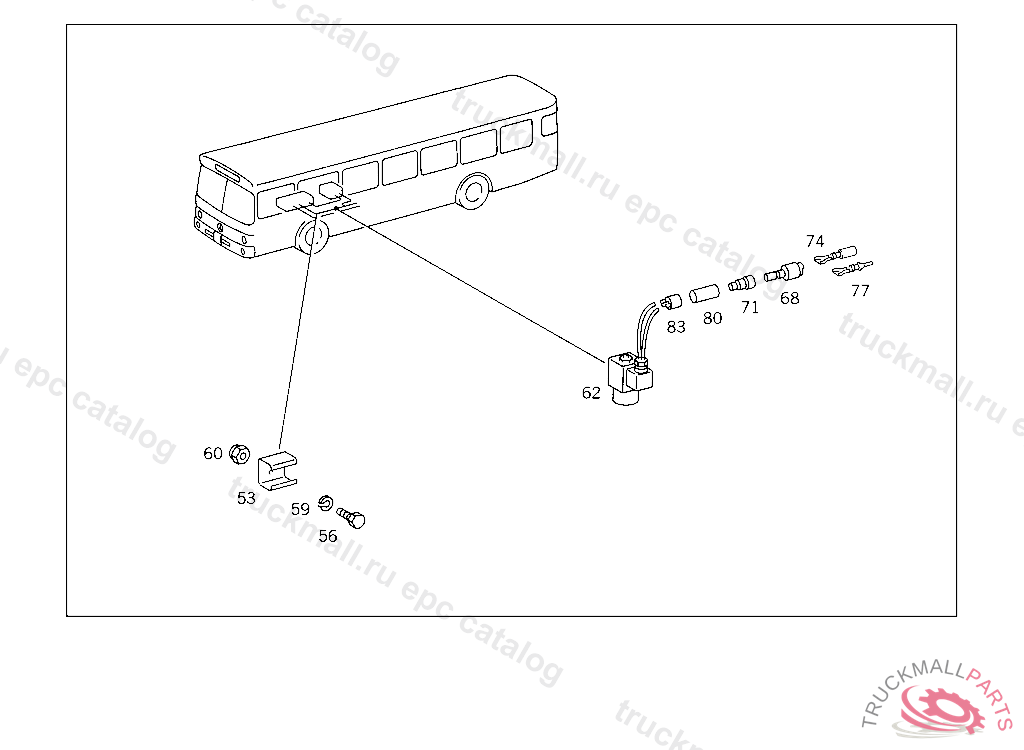 truckmall.ru epc catalog

74
77
68
71
80
83
62
60
53
59
56

TRUCKMALLPARTS