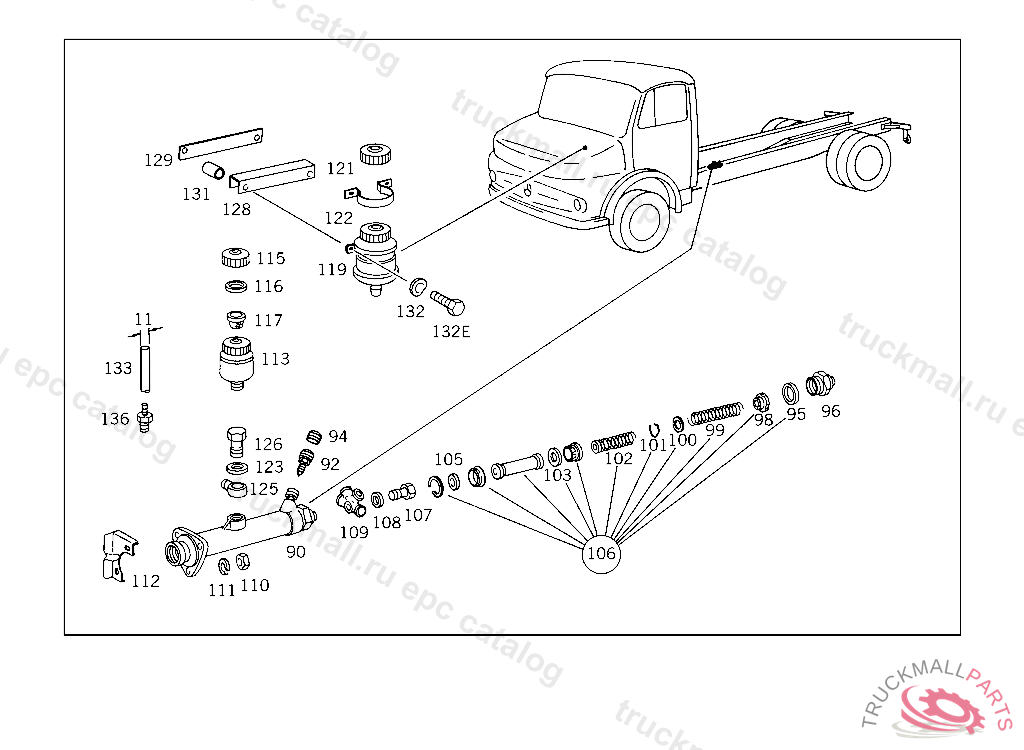 129
131
128
121
122
119
132
132E
115
116
117
113
11
133
136
126
123
125
94
92
90
112
111
110
109
108
107
105
103
102
101
100
99
98
95
96
106

truckmall.ru epc catalog
TRUCKMALLPARTS