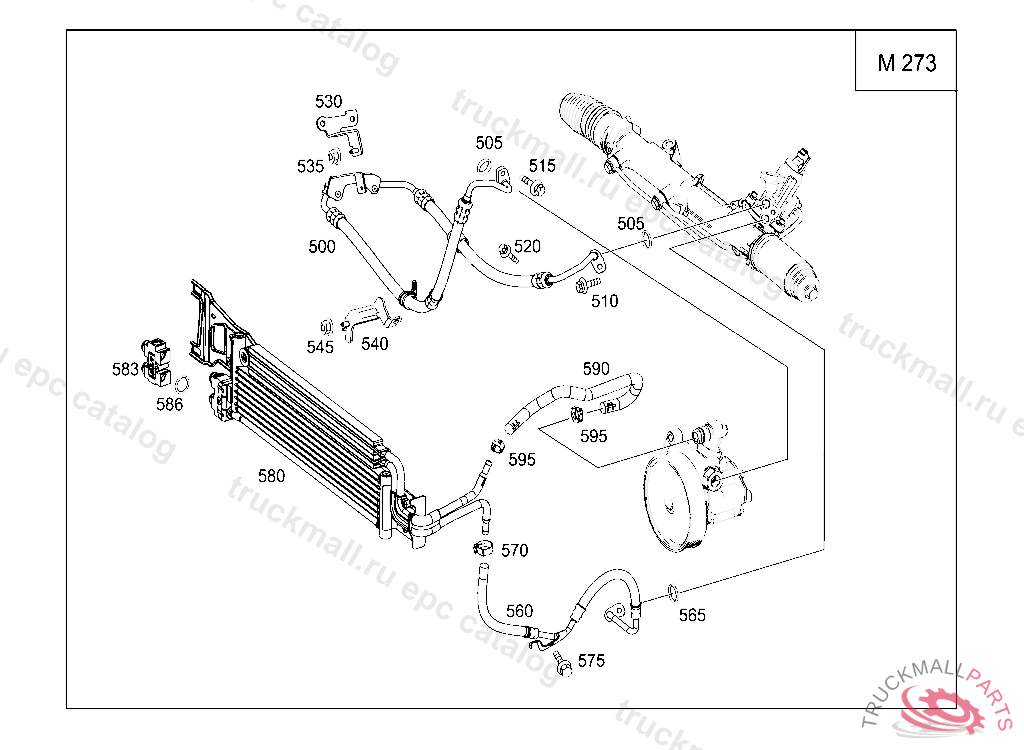 M 273

530
535
505
515
500
520
505
510
545
540
583
586
590
595
595
580
570
560
565
575

truckmall.ru epc catalog
TRUCKMALLPARTS