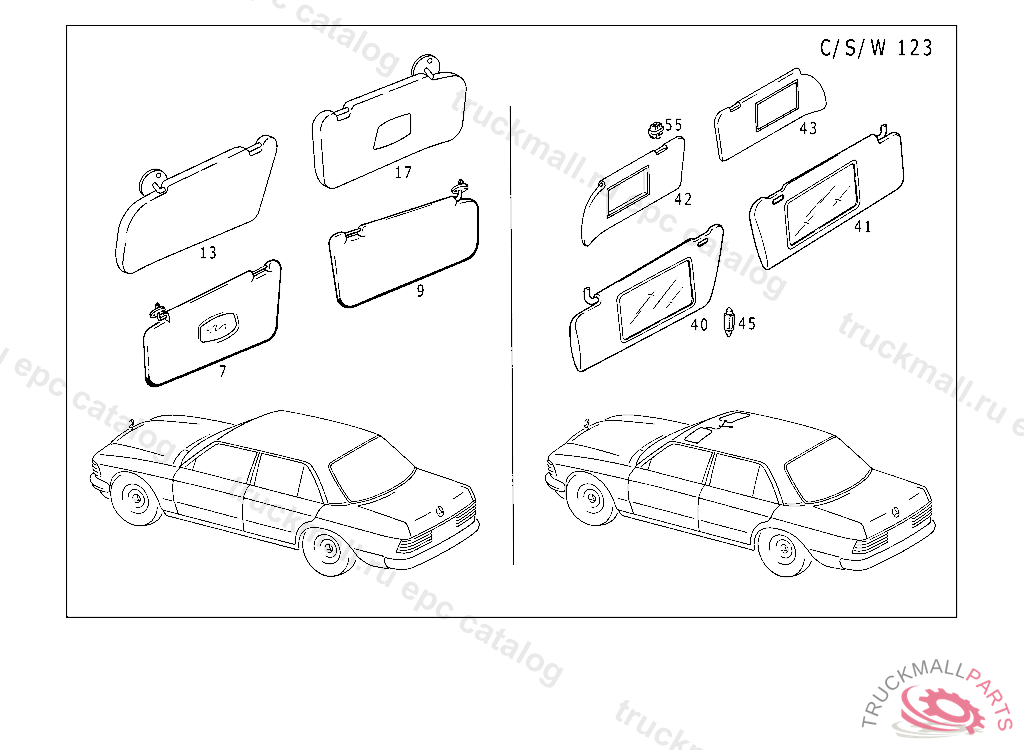 C/S/W 123

17

13

9

7

55

43

42

41

40

45

truckmall.ru epc catalog

TRUCKMALLPARTS