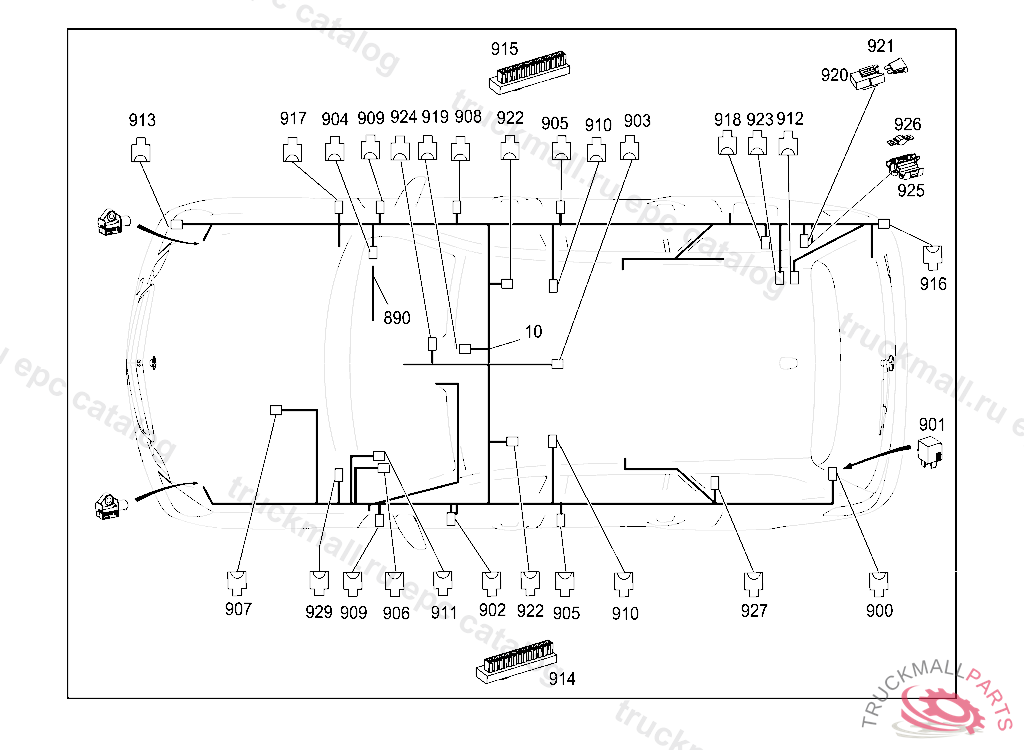 915
921
920
913
917 904 909 924 919 908 922 905 910 903
918 923 912
926
925
916
890
10
901
907 929 909 906 911 902 922 905 910 927 900
914
truckmall.ru epc catalog
TRUCKMALLPARTS