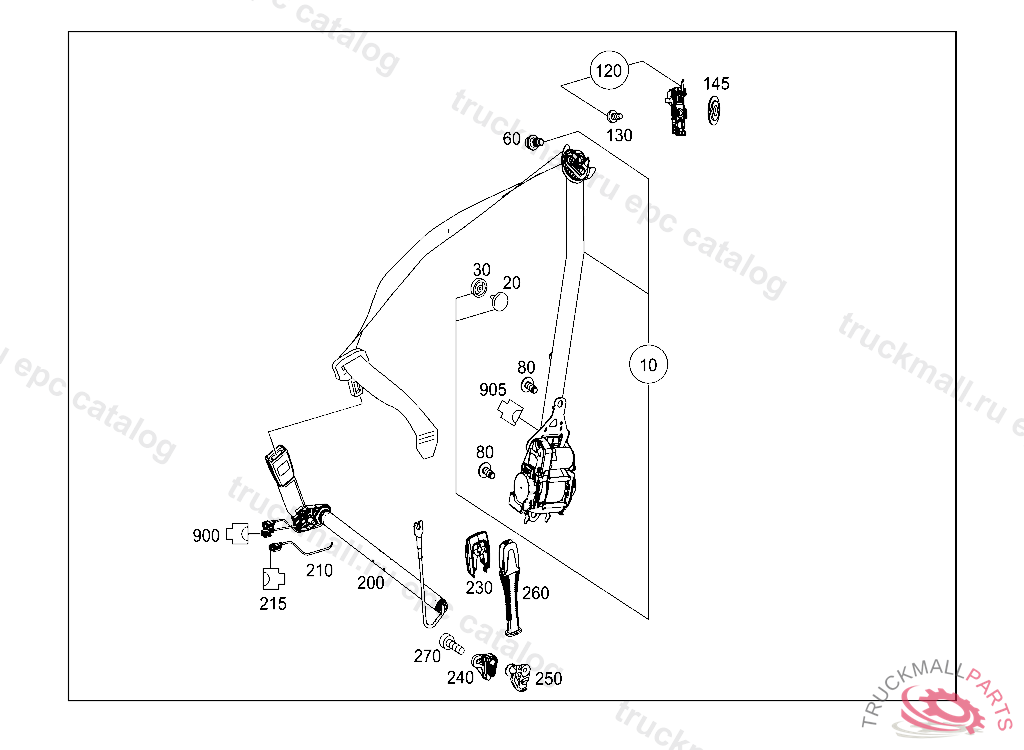 120
145
130
60
30
20
10
80
905
80
900
210
200
215
230
260
270
240
250
truckmall.ru epc catalog
TRUCKMALLPARTS