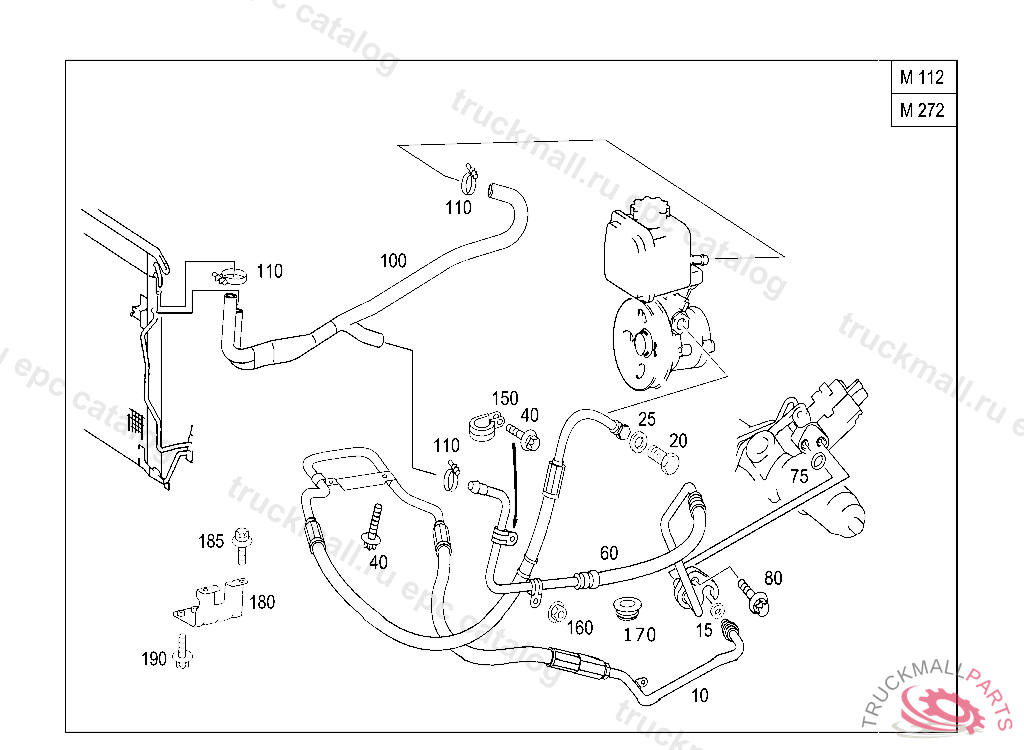 M 112
M 272

110
100
110
150
40
25
20
110
75
185
40
60
80
180
160
170
15
190
10

truckmall.ru epc catalog
TRUCKMALLPARTS