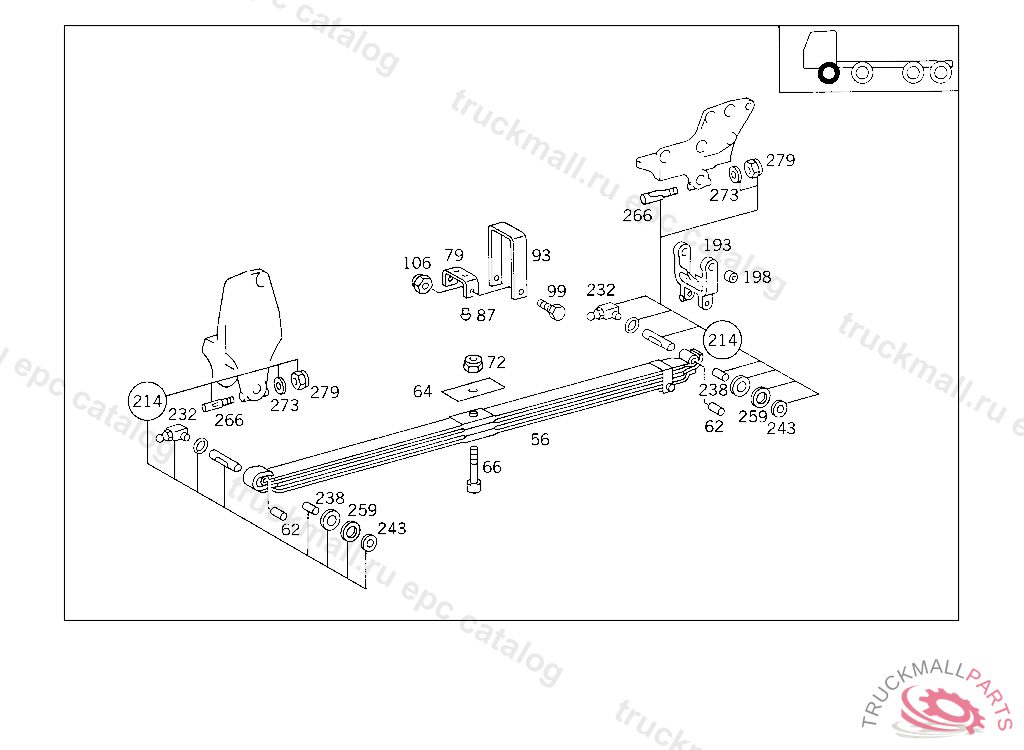 truckmall.ru epc catalog

279
273
266
193
198
106 79 93
99 232
87
214
72
64
238
259
243
62
56
214
232
266
273 279
66
238
259
243
62

TRUCKMALLPARTS