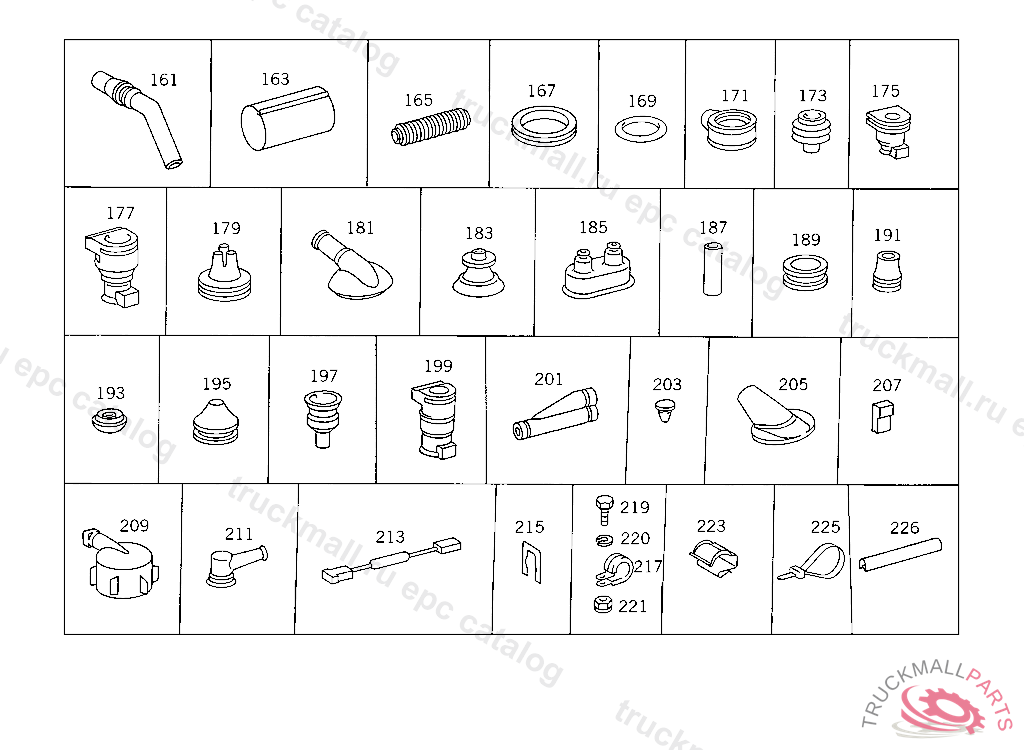 161
163
165
167
169
171
173
175
177
179
181
183
185
187
189
191
193
195
197
199
201
203
205
207
209
211
213
215
219
220
217
221
223
225
226

truckmall.ru epc catalog

TRUCKMALLPARTS