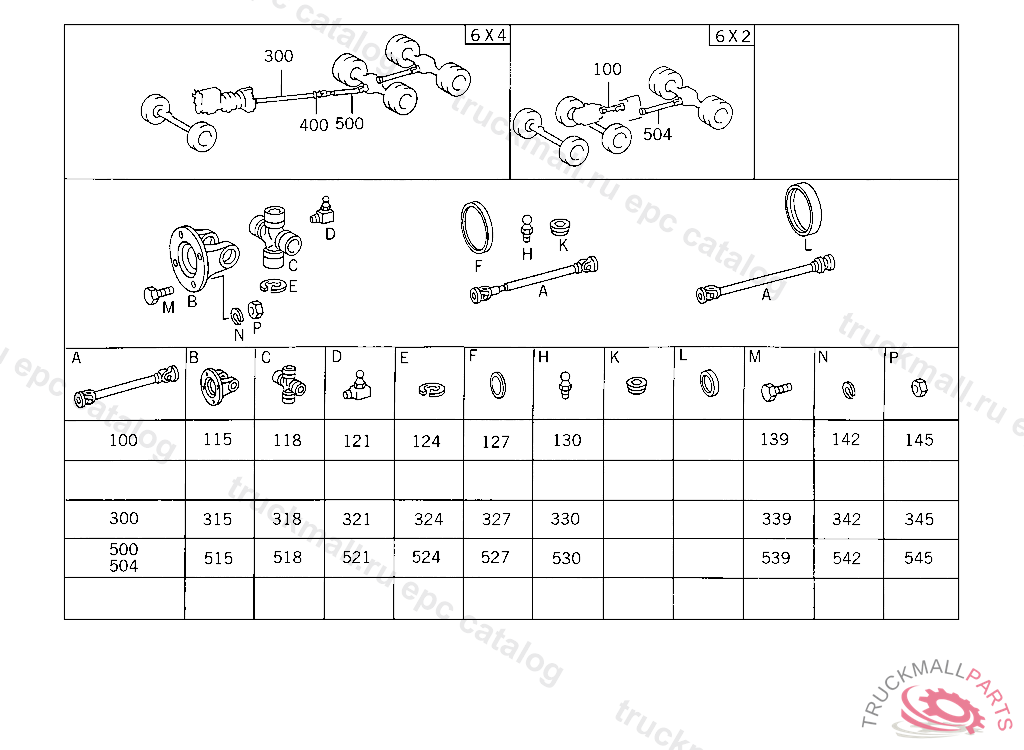 6 X 4

300

400 500

6 X 2

100

504

D

C

E

B

M

N

P

F

H

K

A

L

A

| A | B | C | D | E | F | H | K | L | M | N | P |
|---|---|---|---|---|---|---|---|---|---|---|---|
| 100 | 115 | 118 | 121 | 124 | 127 | 130 | | | 139 | 142 | 145 |
| | | | | | | | | | | | |
| 300 | 315 | 318 | 321 | 324 | 327 | 330 | | | 339 | 342 | 345 |
| 500 504 | 515 | 518 | 521 | 524 | 527 | 530 | | | 539 | 542 | 545 |
| | | | | | | | | | | | |

truckmall.ru epc catalog

TRUCKMALLPARTS