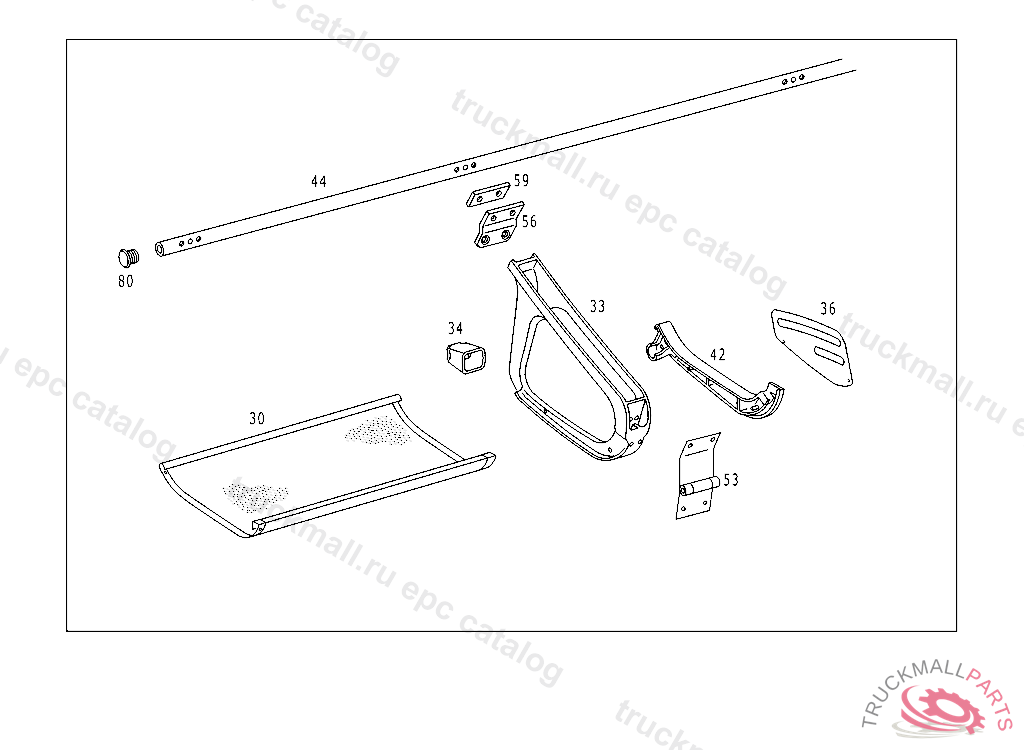 44
59
56
80
33
36
34
42
30
53
truckmall.ru epc catalog
truckmall.ru epc catalog
truckmall.ru epc catalog
truckmall.ru epc catalog
TRUCKMALLPARTS