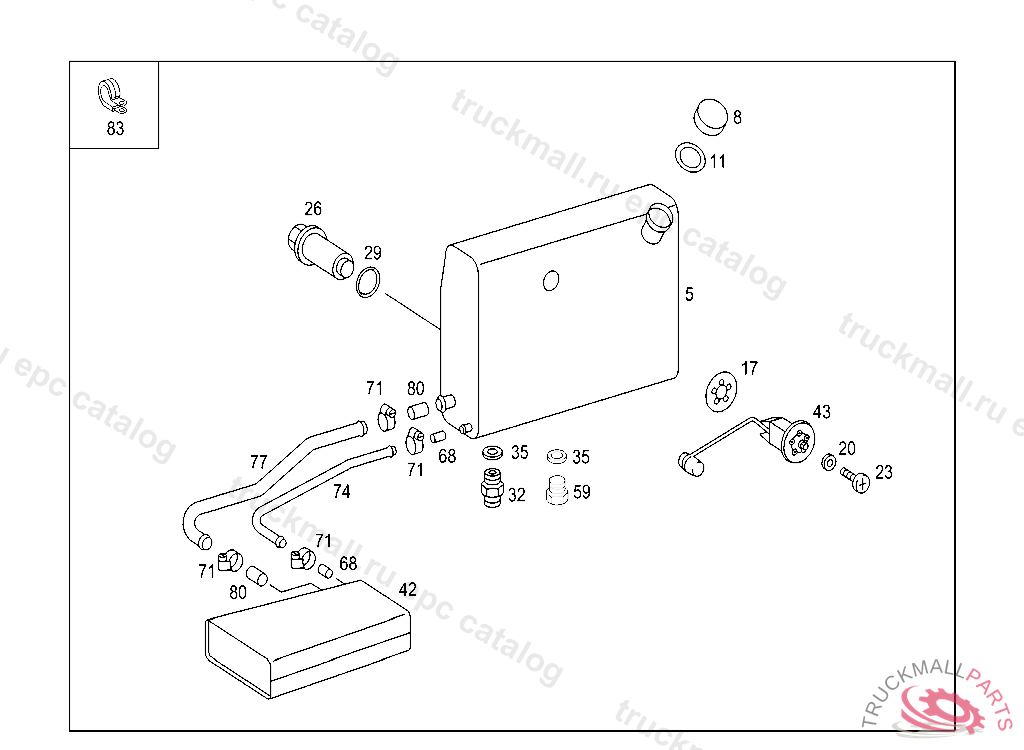 83

8

11

26

29

5

17

43

20

23

71

80

71

68

35

35

32

59

77

74

71

71

68

80

42

truckmall.ru epc catalog

TRUCKMALLPARTS