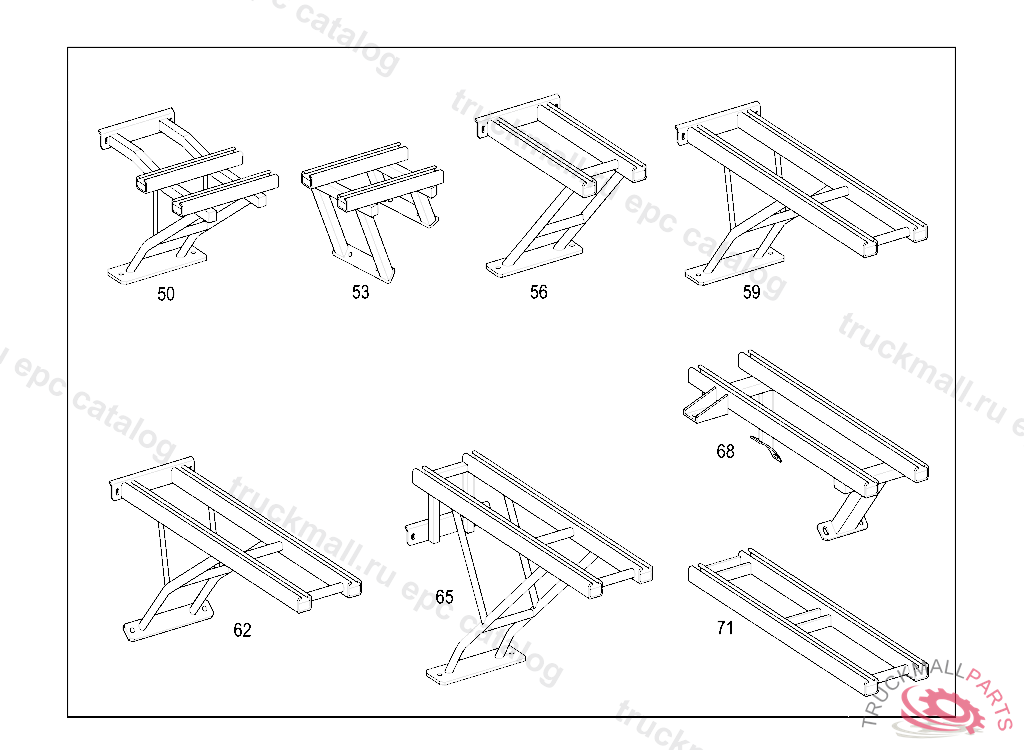 50
53
56
59
68
62
65
71

truckmall.ru epc catalog
TRUCKMALLPARTS