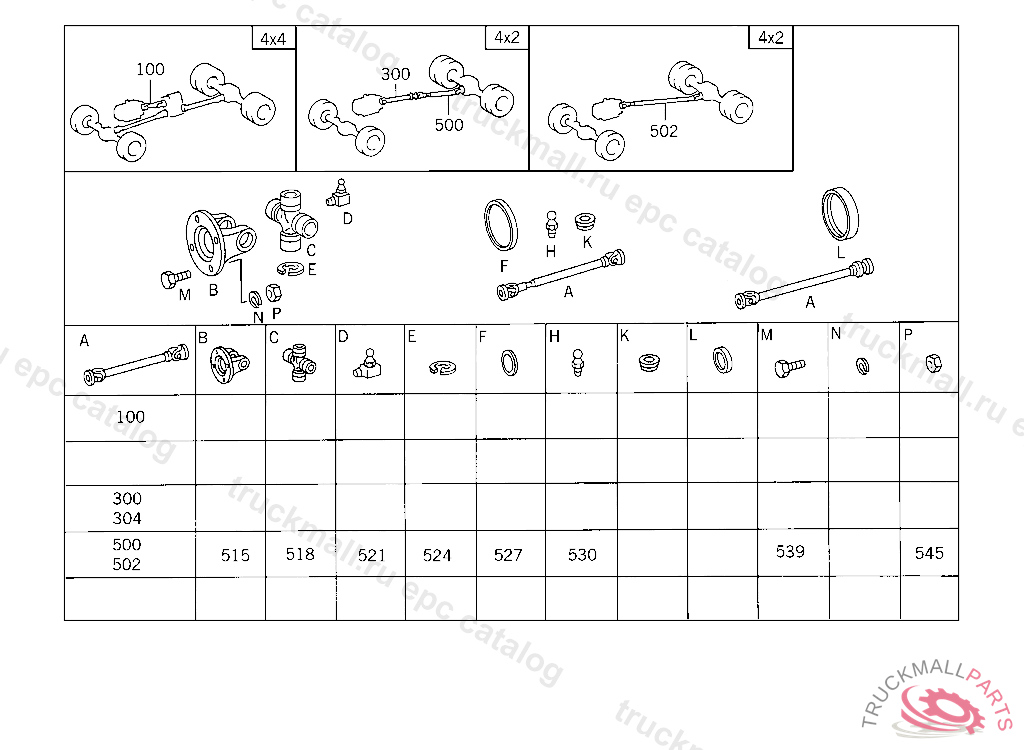 4x4
100

4x2
300
500

4x2
502

D
C
E
B
M
N
P
F
H
K
A
L
A

| A | B | C | D | E | F | H | K | L | M | N | P |
|---|---|---|---|---|---|---|---|---|---|---|---|
| 100 | | | | | | | | | | | |
| | | | | | | | | | | | |
| 300 304 | | | | | | | | | | | |
| 500 502 | 515 | 518 | 521 | 524 | 527 | 530 | | | 539 | | 545 |
| | | | | | | | | | | | |

truckmall.ru epc catalog
TRUCKMALLPARTS