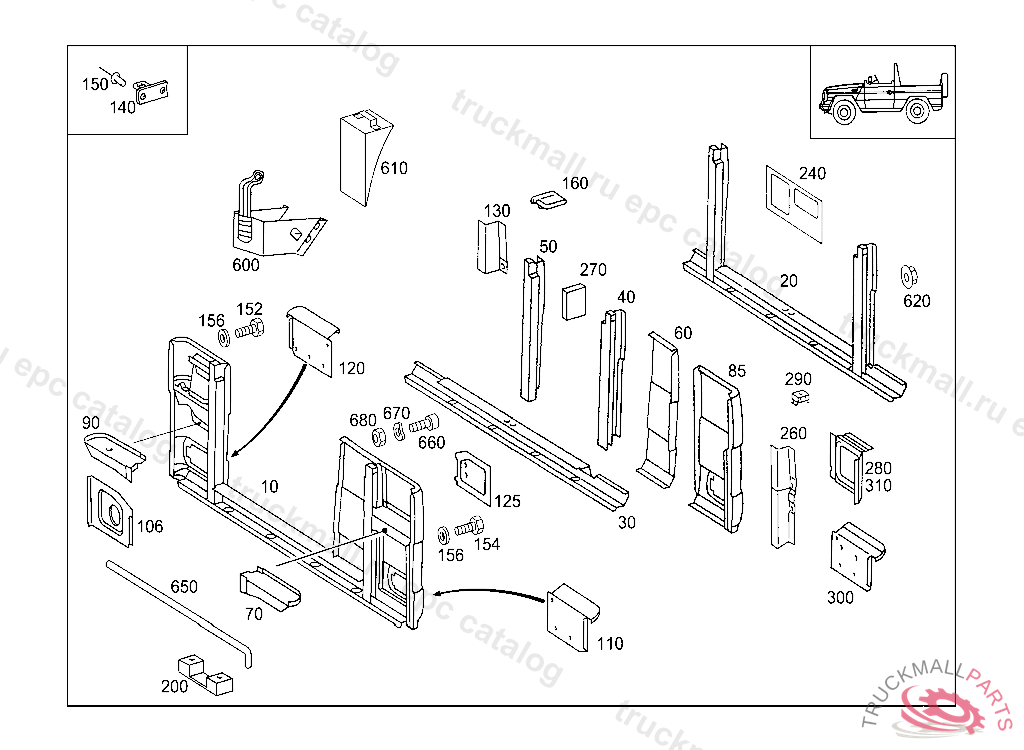 150
140
610
600
160
130
50
270
40
240
20
620
156
152
120
60
85
290
90
680
670
660
10
125
30
260
280
310
106
156
154
650
70
110
300
200
truckmall.ru epc catalog
TRUCKMALLPARTS