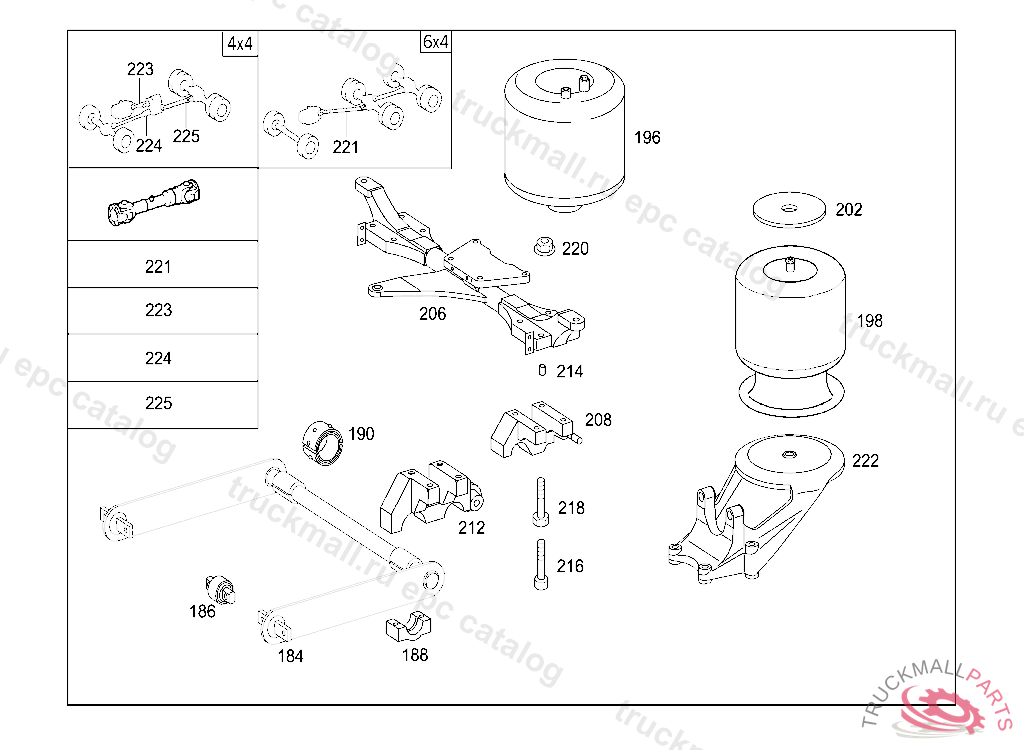 4x4

223

224

225

6x4

221

221

223

224

225

196

202

220

206

198

214

208

190

222

212

218

216

186

184

188

truckmall.ru epc catalog

TRUCKMALLPARTS