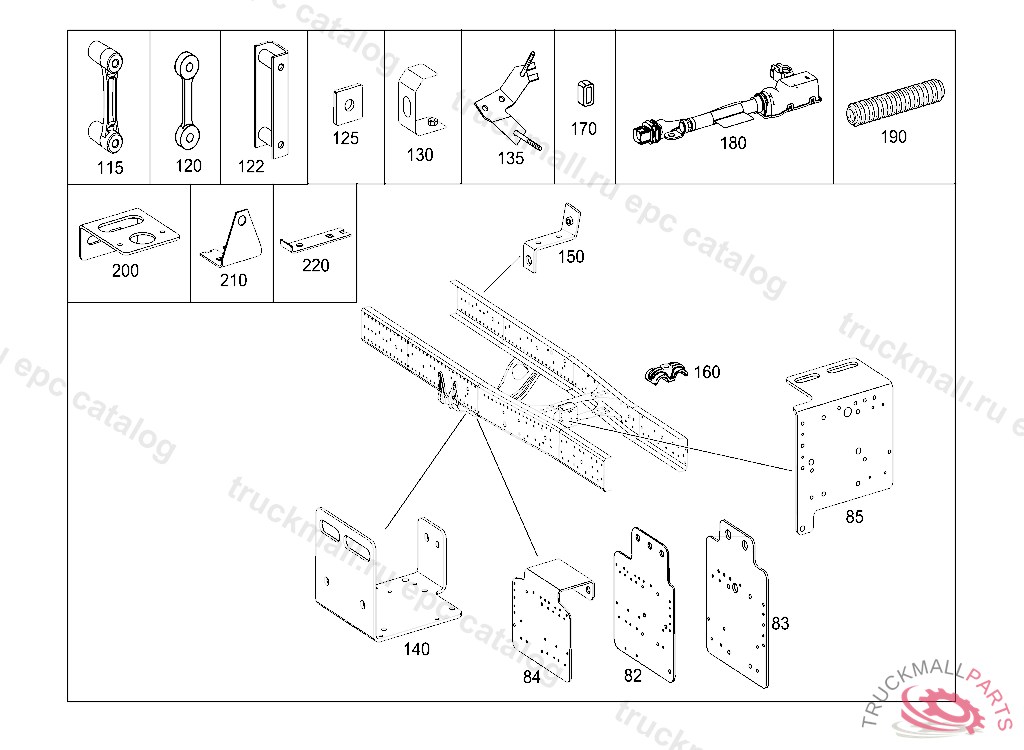 115
120
122
125
130
135
170
180
190
200
210
220
150
160
85
140
84
82
83
truckmall.ru epc catalog
truckmall.ru epc catalog
truckmall.ru epc catalog
truckmall.ru epc catalog
TRUCKMALLPARTS