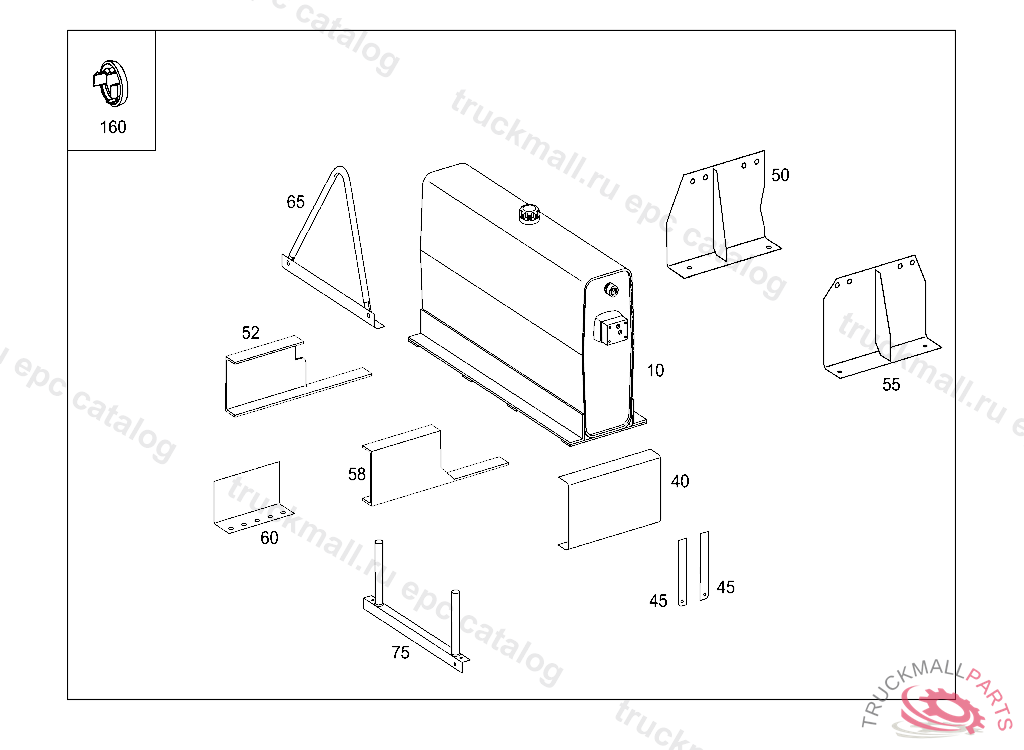 160

65

50

52

10

55

58

40

60

45

45

75

truckmall.ru epc catalog

TRUCKMALLPARTS