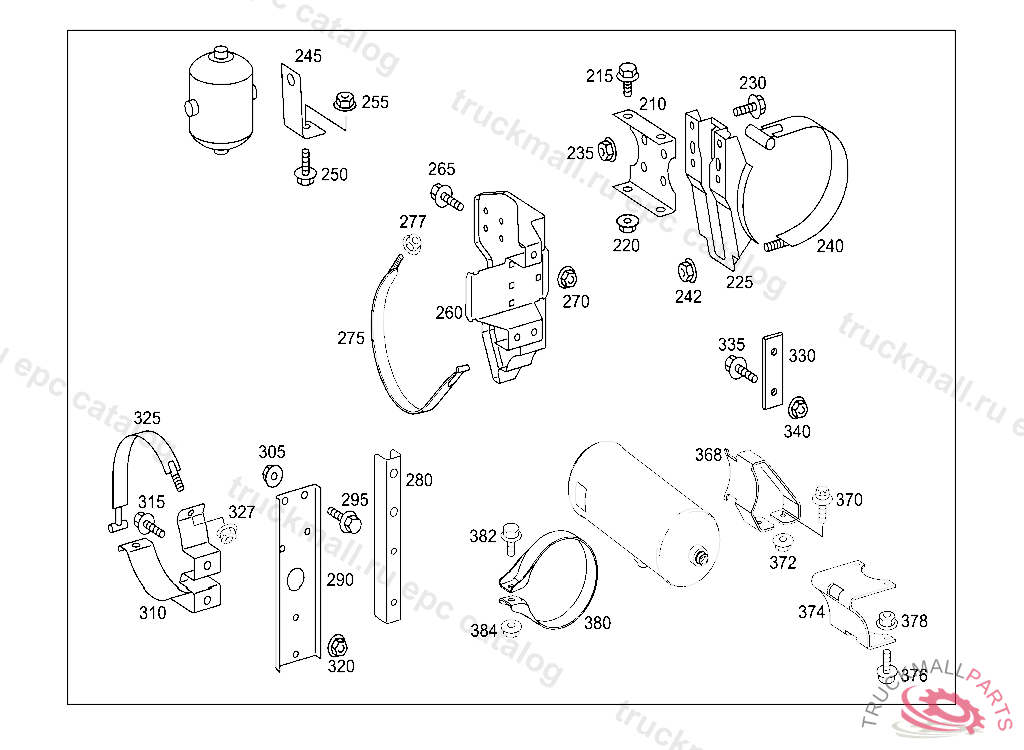 245
255
250
215
210
230
235
220
240
242
225
265
277
270
260
275
335
330
340
325
315
327
310
305
295
280
290
320
368
370
372
374
378
376
382
384
380
truckmall.ru epc catalog
TRUCKMALLPARTS