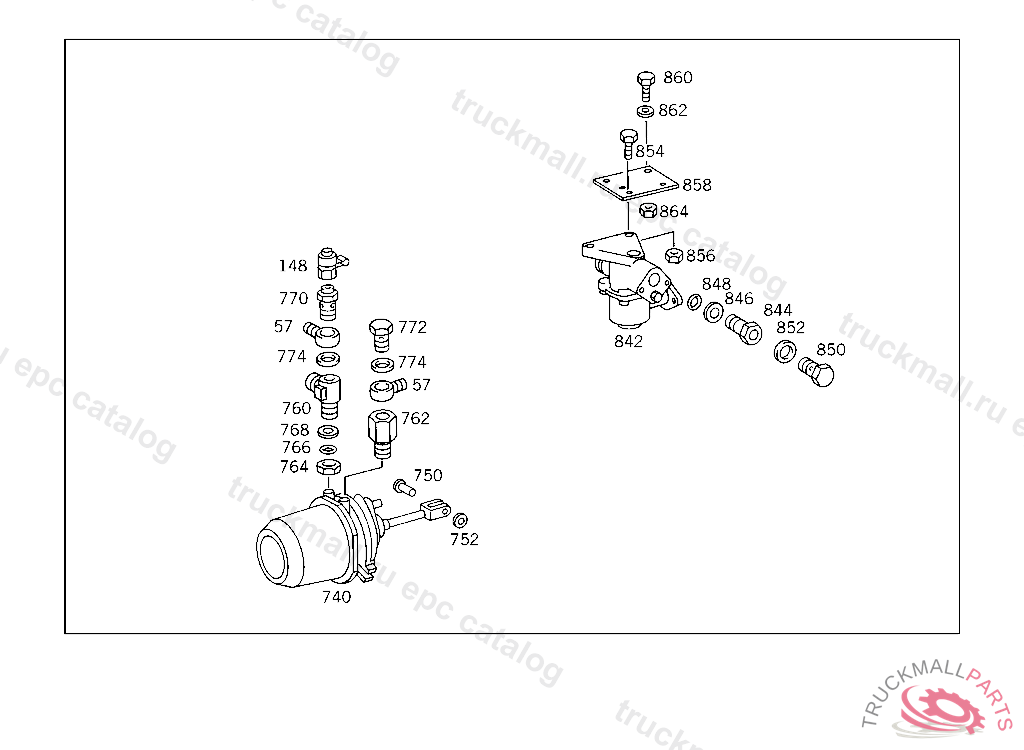 860
862
854
858
864
856
848
846
844
852
850
842
148
770
57
772
774
774
57
760
762
768
766
764
750
752
740
truckmall.ru epc catalog
TRUCKMALLPARTS