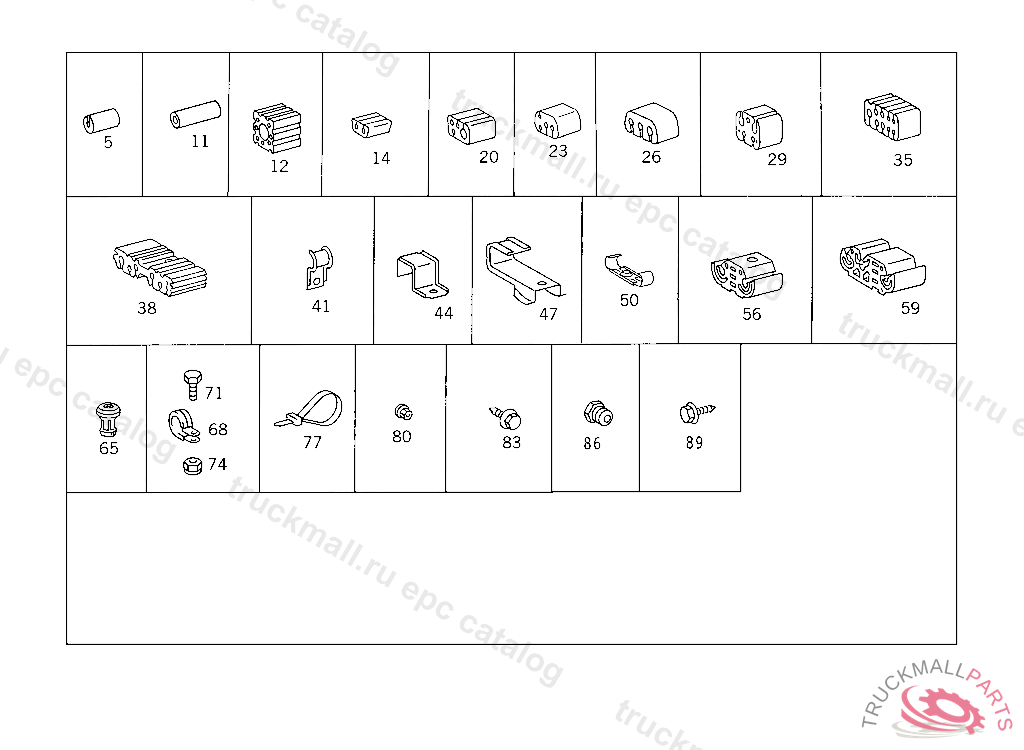 5 11 12 14 20 23 26 29 35

38 41 44 47 50 56 59

65 71 68 74 77 80 83 86 89

truckmall.ru epc catalog

TRUCKMALLPARTS