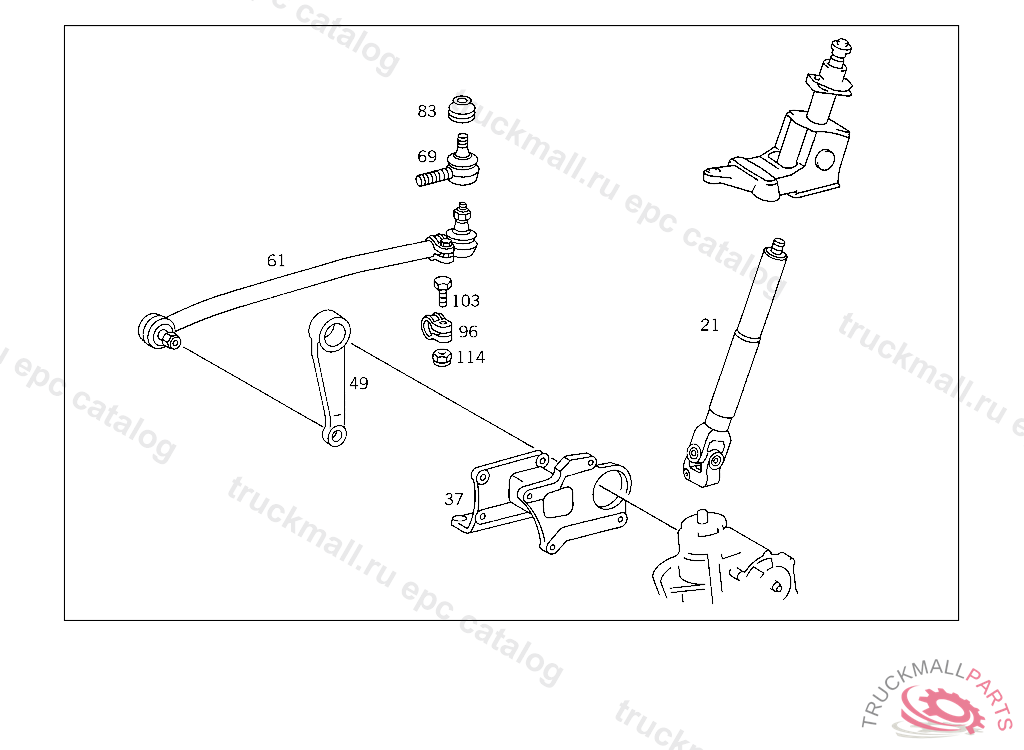 83
69
61
103
96
114
49
21
37

truckmall.ru epc catalog

TRUCKMALLPARTS