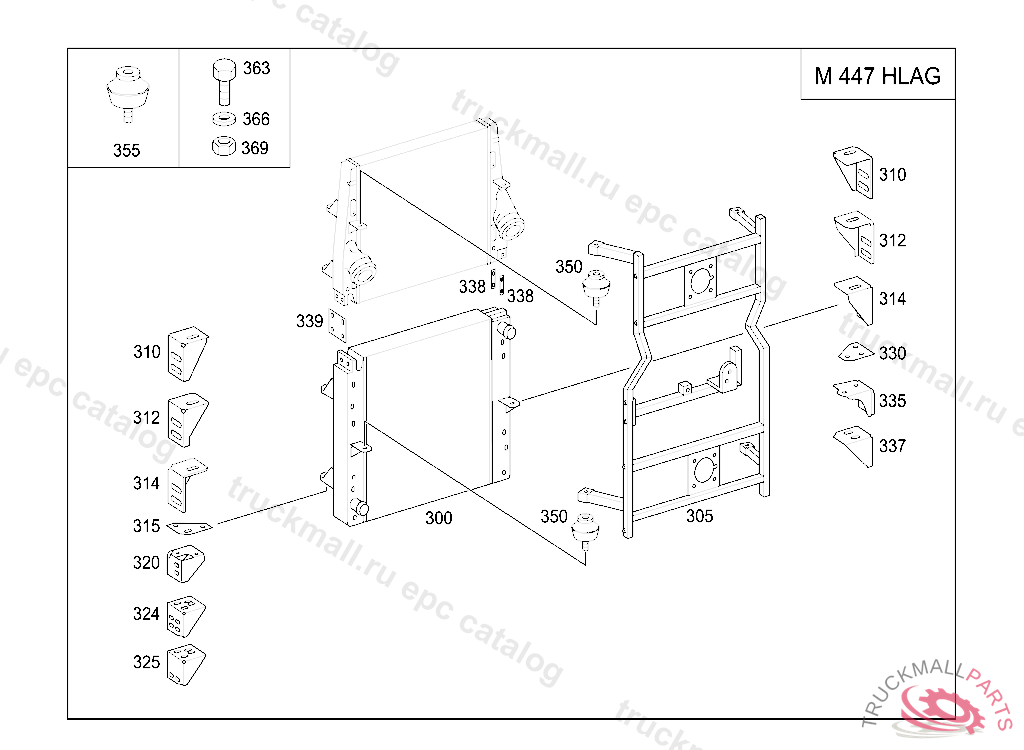 M 447 HLAG

355
363
366
369

310
312
314
330
335
337

350
338
338
339

310
312
314
315
320
324
325

300
350
305

truckmall.ru epc catalog
truckmall.ru epc catalog
truckmall.ru epc catalog
truckmall.ru epc catalog

TRUCKMALLPARTS