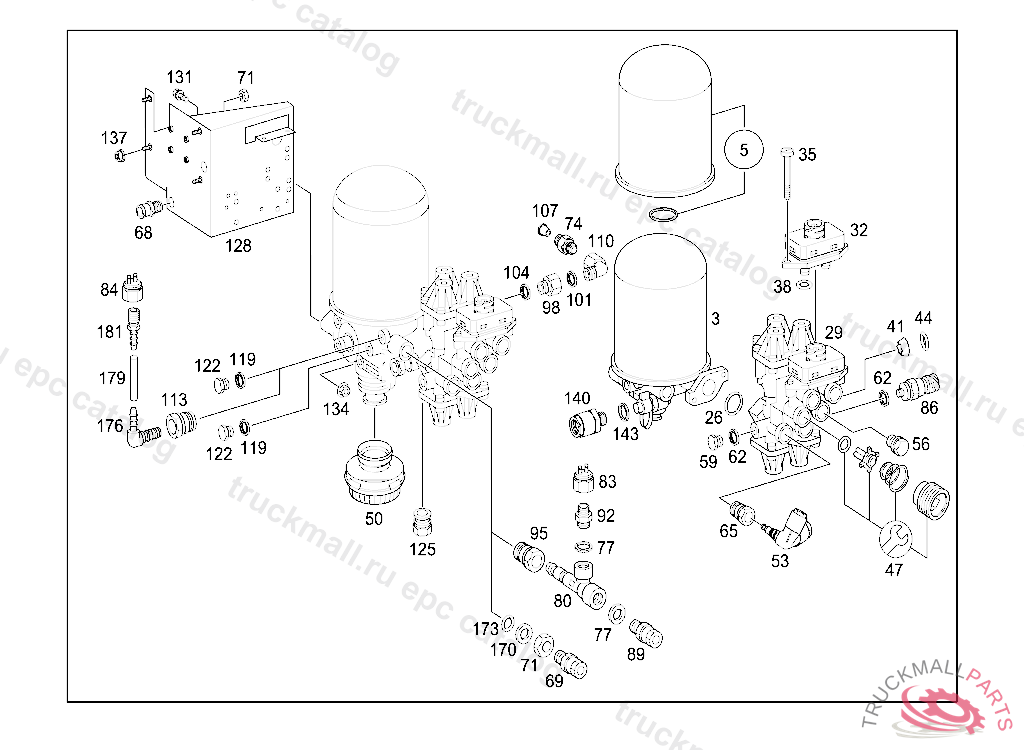 truckmall.ru epc catalog

131
71
137
68
128
84
181
179
176
113
122
119
122
119
134
50
125
107
74
110
104
98
101
5
35
32
38
3
29
41
44
62
86
140
143
26
59
62
56
83
92
77
95
80
77
89
173
170
71
69
65
53
47

TRUCKMALLPARTS