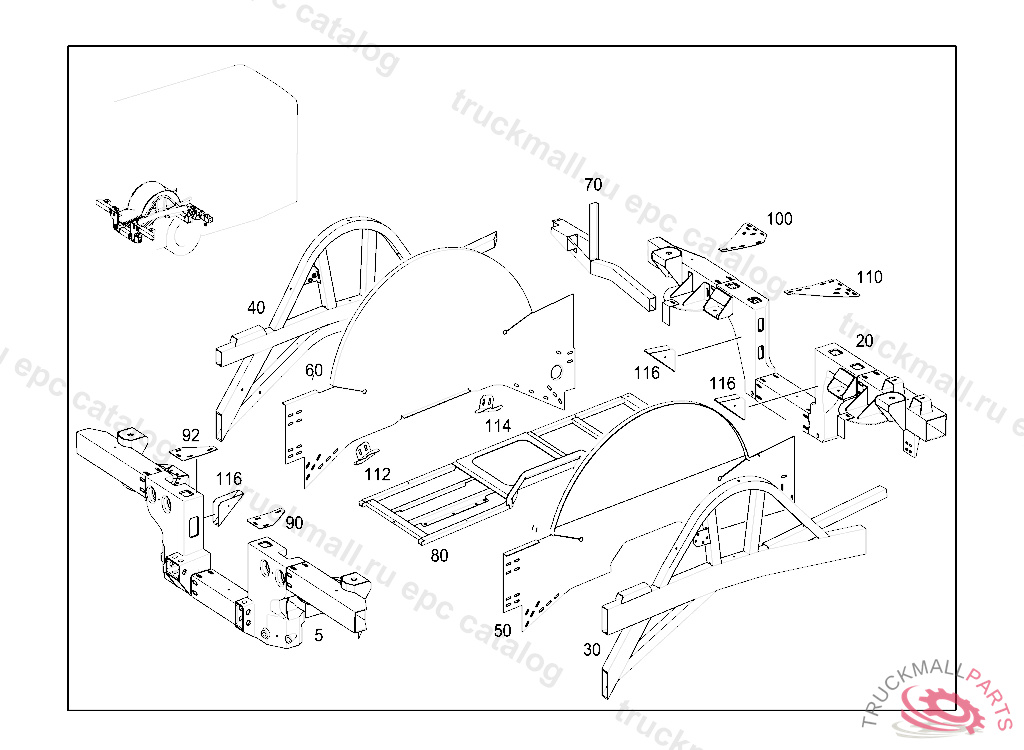 truckmall.ru epc catalog

70
100
110
40
20
60
116
116
114
92
112
116
90
80
5
50
30

TRUCKMALLPARTS