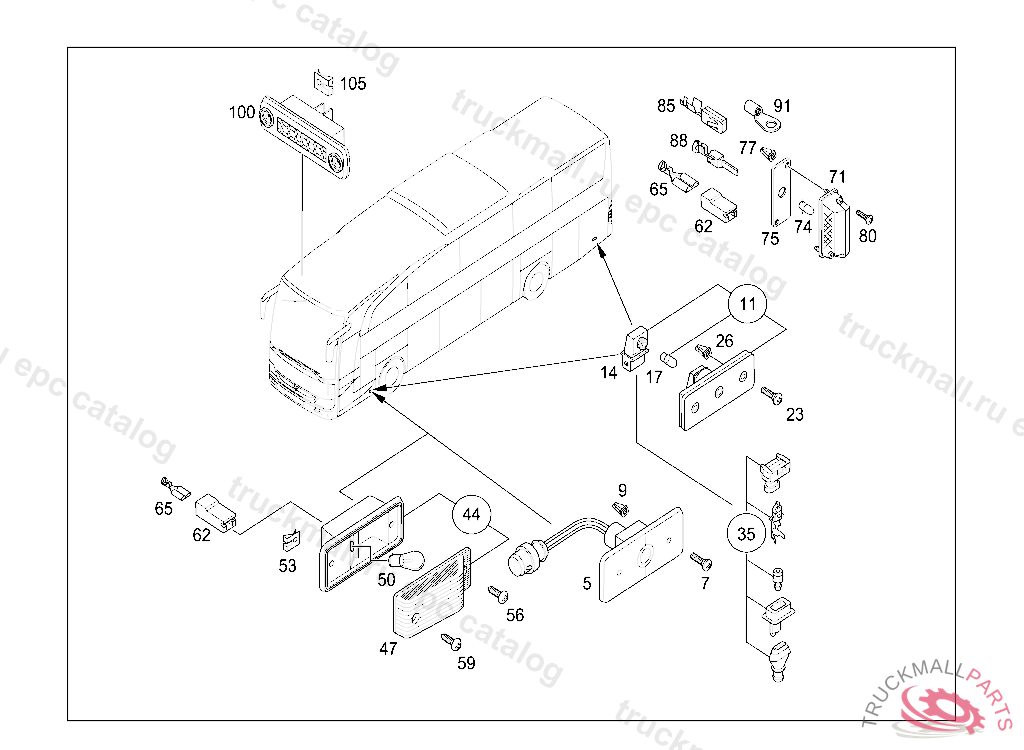 105
100
85
91
88
77
65
71
62
75
74
80
11
26
14
17
23
9
65
62
44
35
53
50
5
7
56
47
59
truckmall.ru epc catalog
TRUCKMALLPARTS