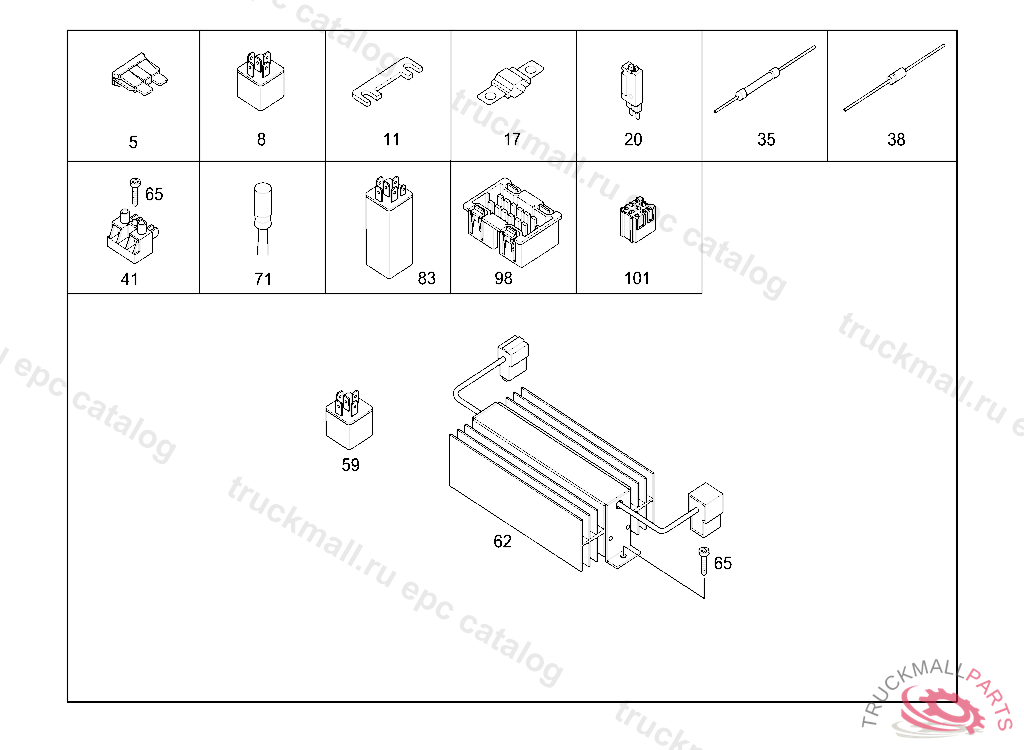 5

8

11

17

20

35

38

65

41

71

83

98

101

59

62

65

truckmall.ru epc catalog

TRUCKMALLPARTS