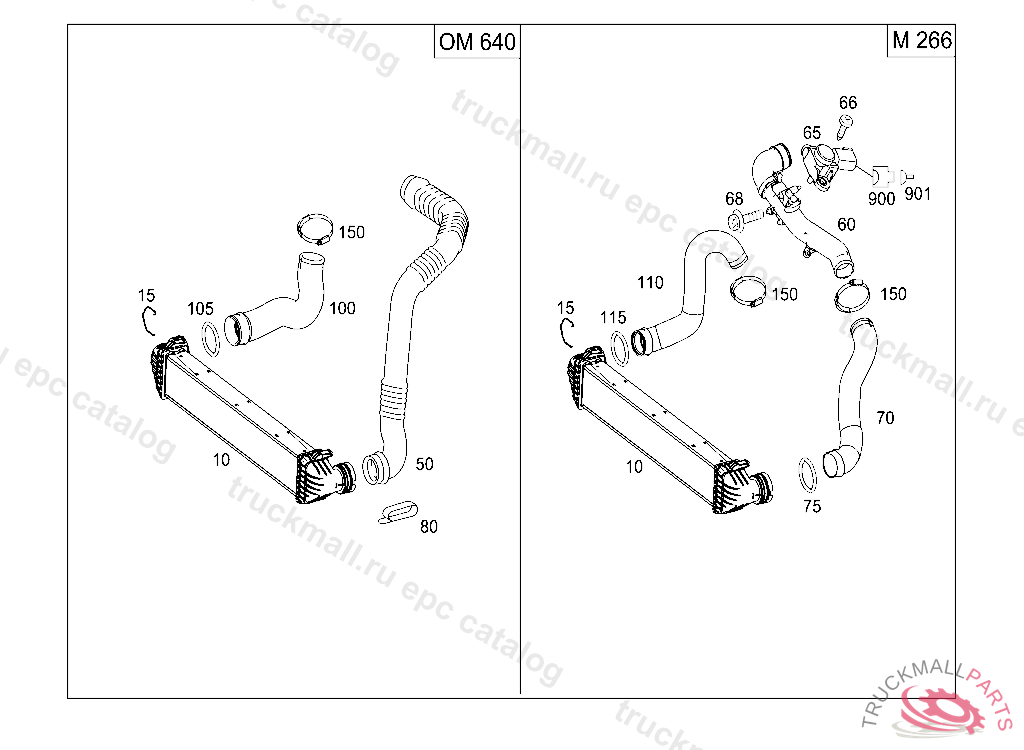 OM 640

150

15

105

100

10

50

80

M 266

66

65

900

901

68

60

110

150

150

15

115

70

10

75

truckmall.ru epc catalog

TRUCKMALLPARTS