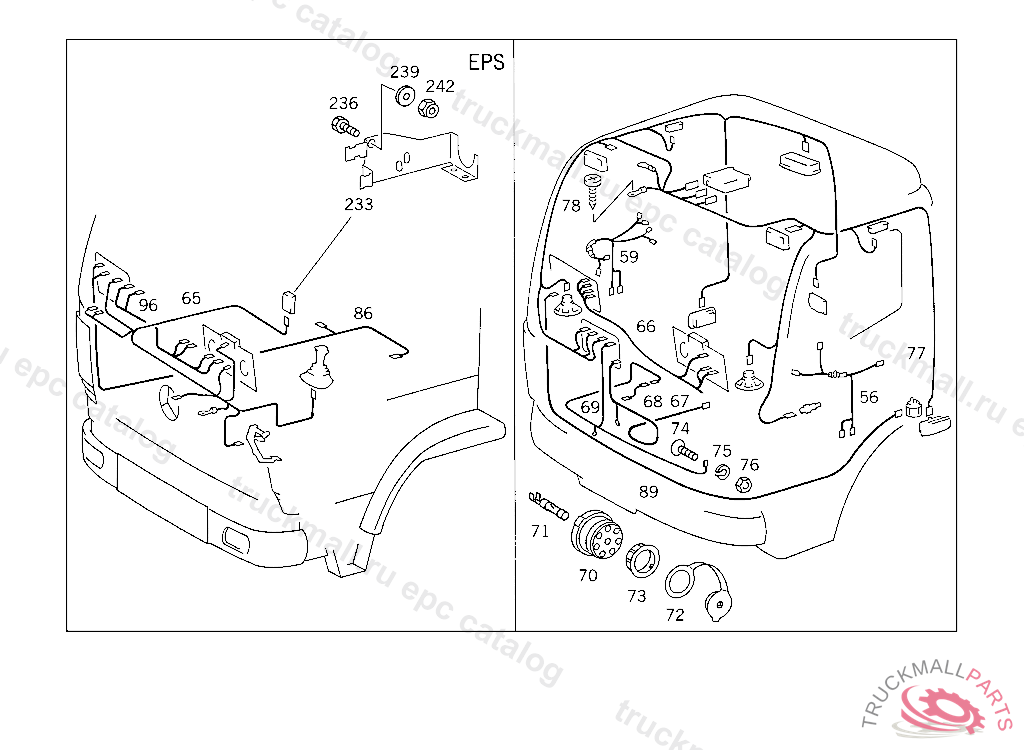 EPS
239
242
236
233
96
65
86
78
59
66
77
56
69
68
67
74
75
76
89
71
70
73
72
truckmall.ru epc catalog
TRUCKMALLPARTS