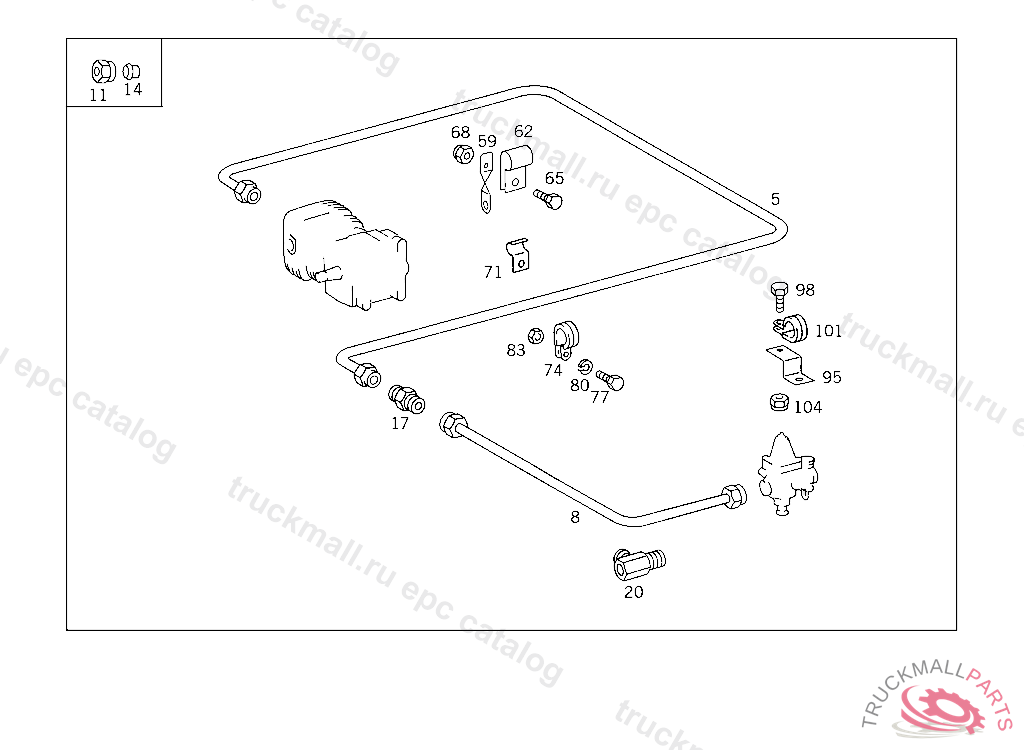 11 14

68 59 62

65

5

71

98

101

83

74

80

77

95

104

17

8

20

truckmall.ru epc catalog

TRUCKMALLPARTS