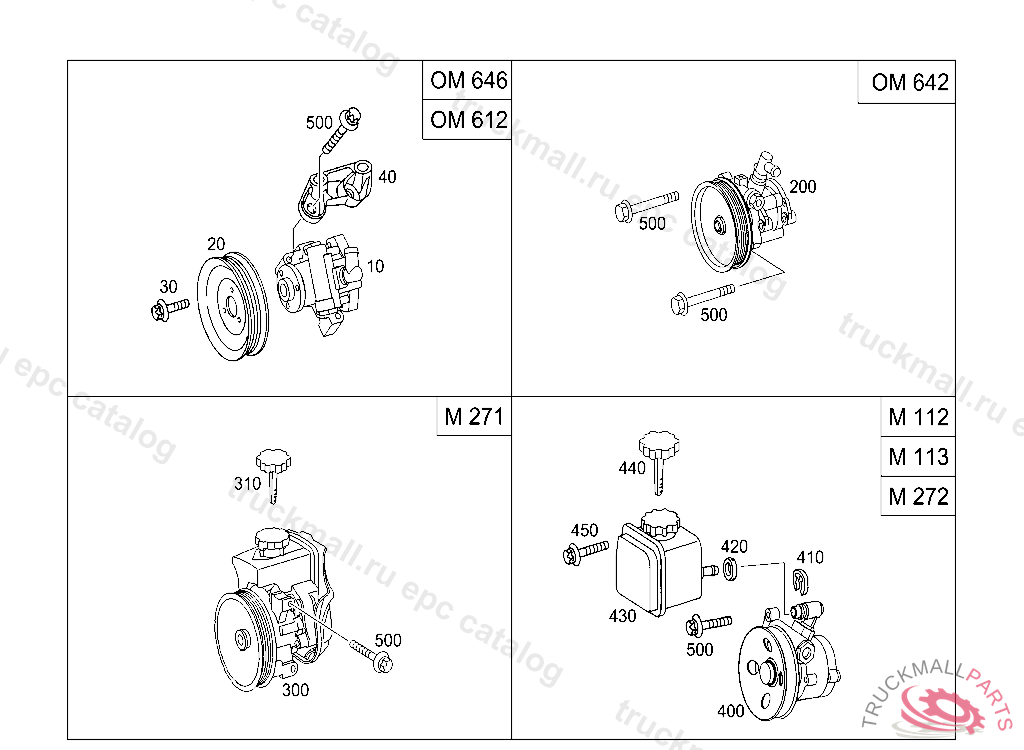 OM 646
OM 612
500
40
20
10
30

OM 642
200
500
500

M 271
310
500
300

M 112
M 113
M 272
440
450
420
410
430
500
400

truckmall.ru epc catalog
TRUCKMALLPARTS