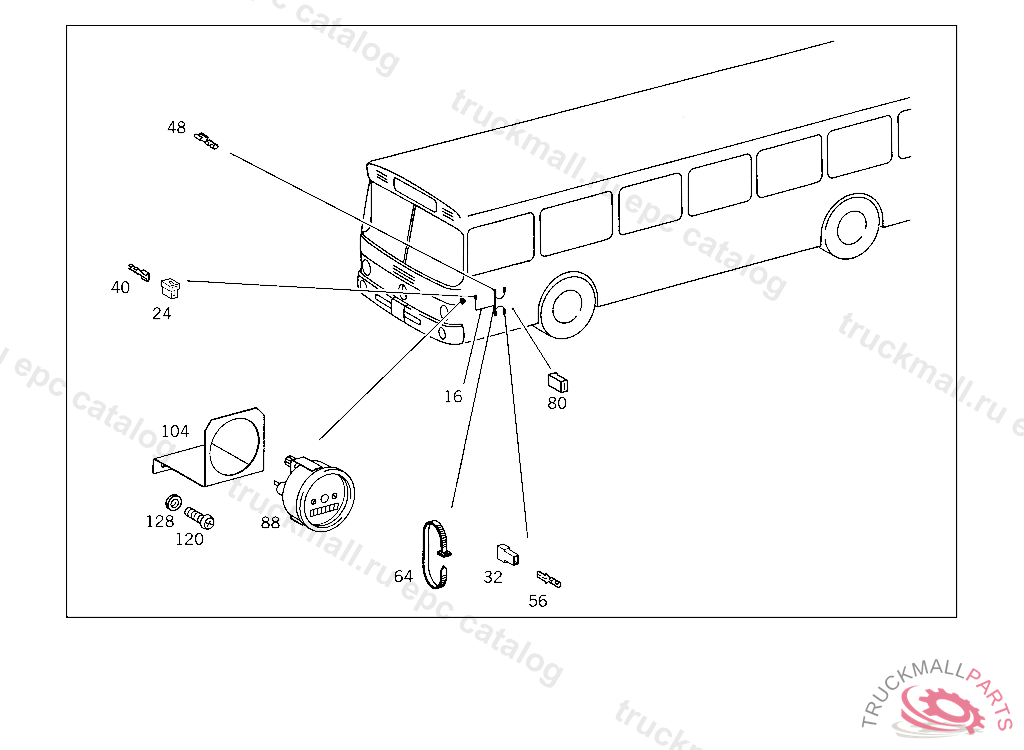 48

40

24

16

80

104

128

120

88

64

32

56

truckmall.ru epc catalog

TRUCKMALLPARTS