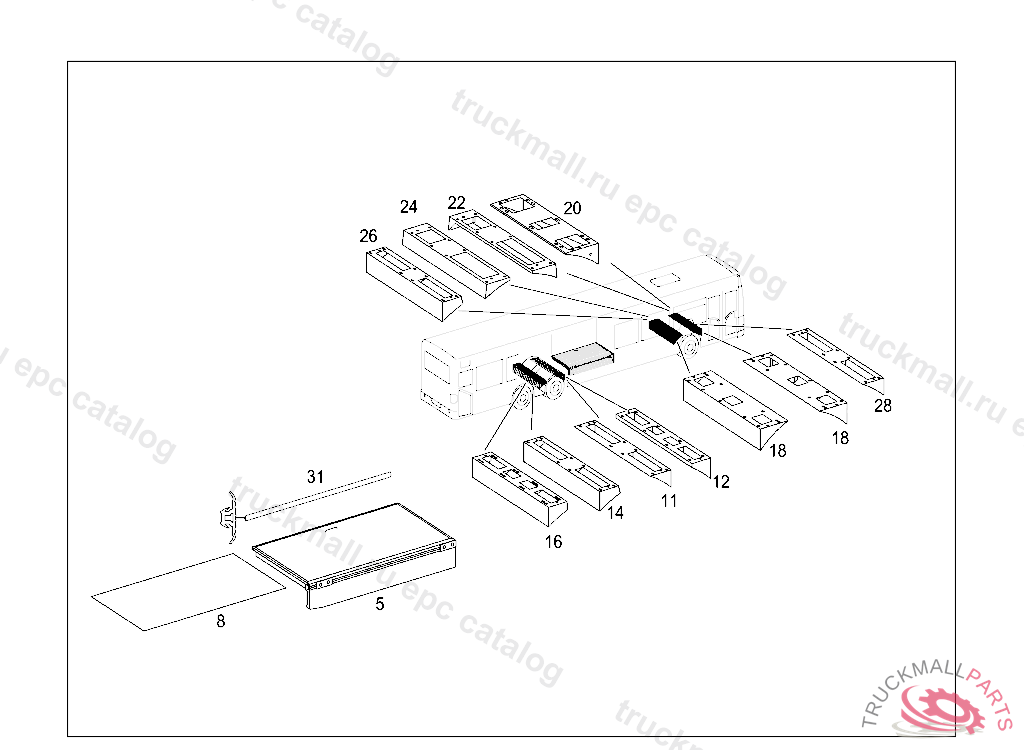 truckmall.ru epc catalog

24
22
20
26
28
18
18
12
11
14
16
31
5
8

TRUCKMALLPARTS