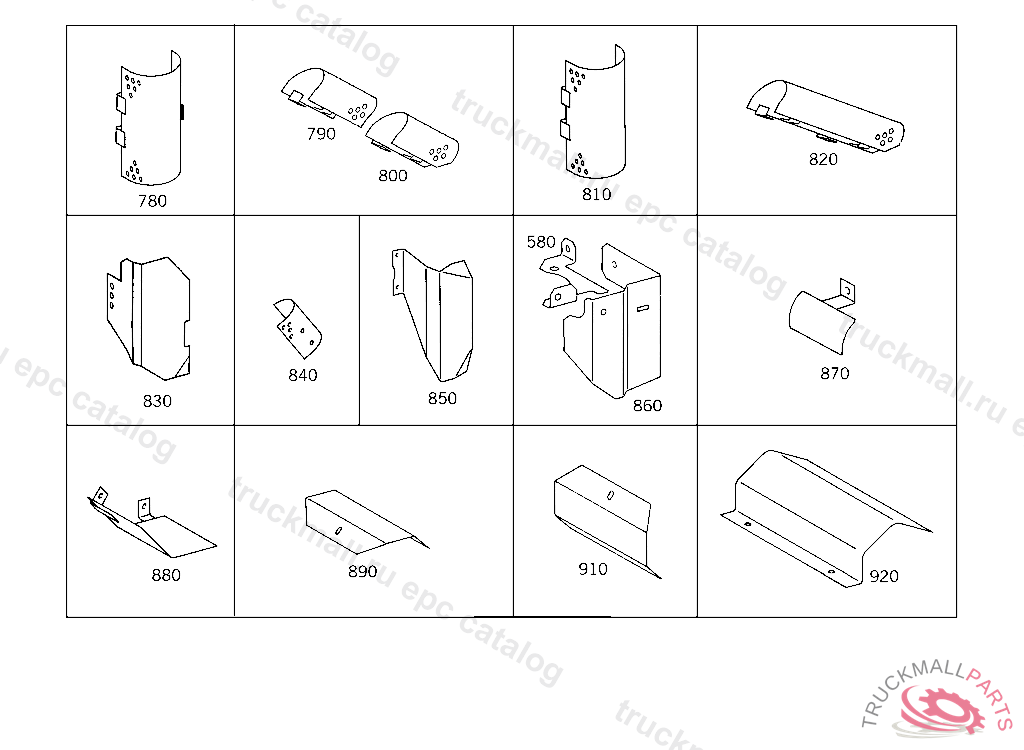 780
790
800
810
820
830
840
850
580
860
870
880
890
910
920

truckmall.ru epc catalog

TRUCKMALLPARTS