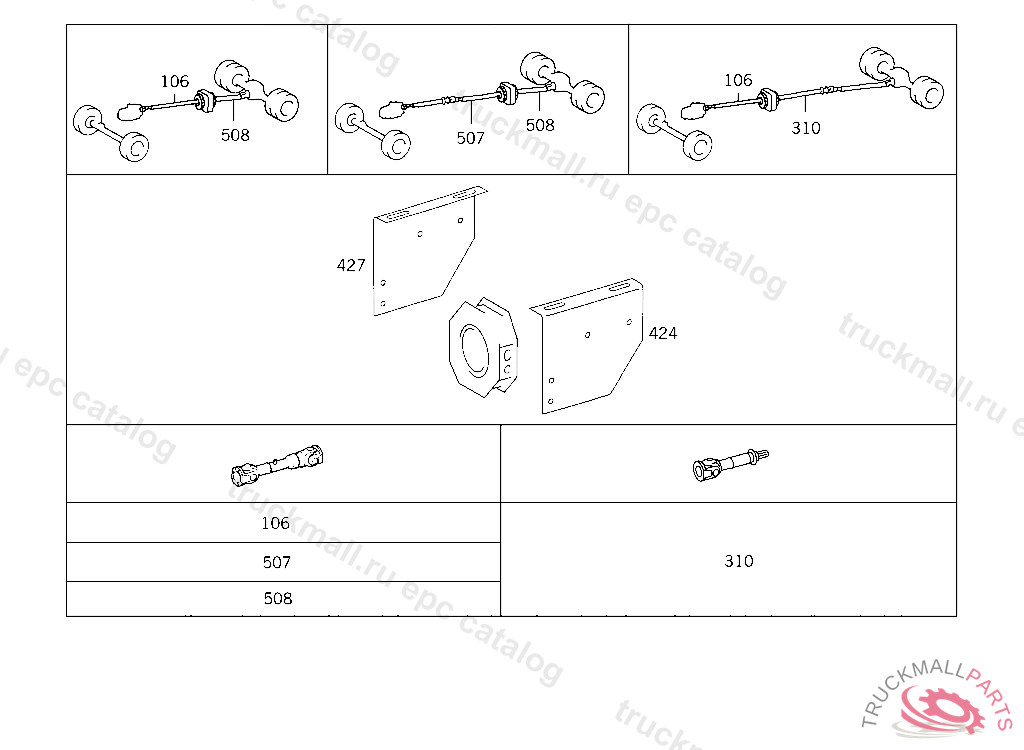 106
508

507
508

106
310

427
424

106
507
508

310

truckmall.ru epc catalog

TRUCKMALLPARTS