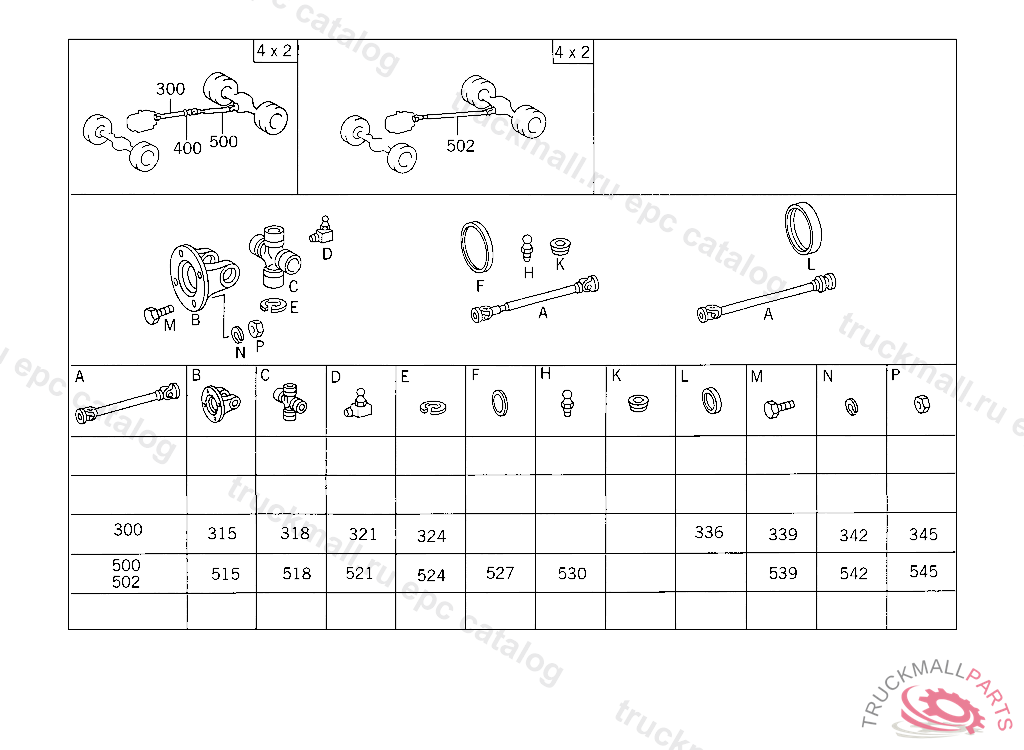 4 x 2

300
400
500

4 x 2

502

D
C
E
B
M
N
P

F
H
K
A

L
A

| A | B | C | D | E | F | H | K | L | M | N | P |
|---|---|---|---|---|---|---|---|---|---|---|---|
| | | | | | | | | | | | |
| | | | | | | | | | | | |
| 300 | 315 | 318 | 321 | 324 | | | | 336 | 339 | 342 | 345 |
| 500 502 | 515 | 518 | 521 | 524 | 527 | 530 | | | 539 | 542 | 545 |
| | | | | | | | | | | | |

truckmall.ru epc catalog
TRUCKMALLPARTS