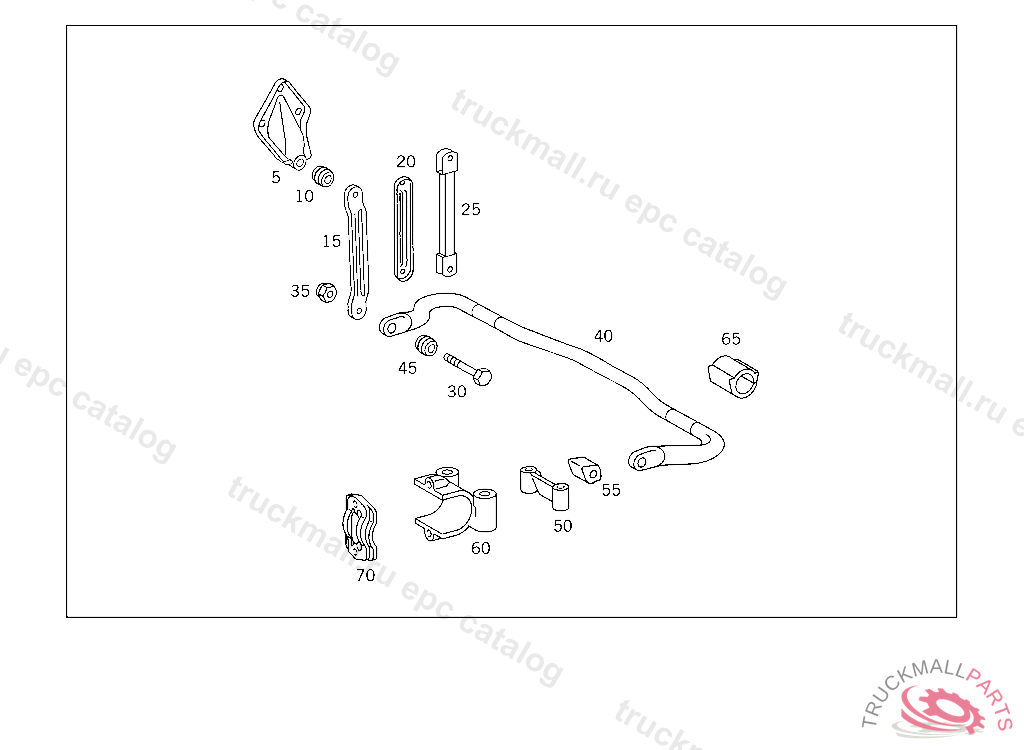 truckmall.ru epc catalog

5
10
20
25
15
35
40
65
45
30
55
50
60
70

TRUCKMALLPARTS