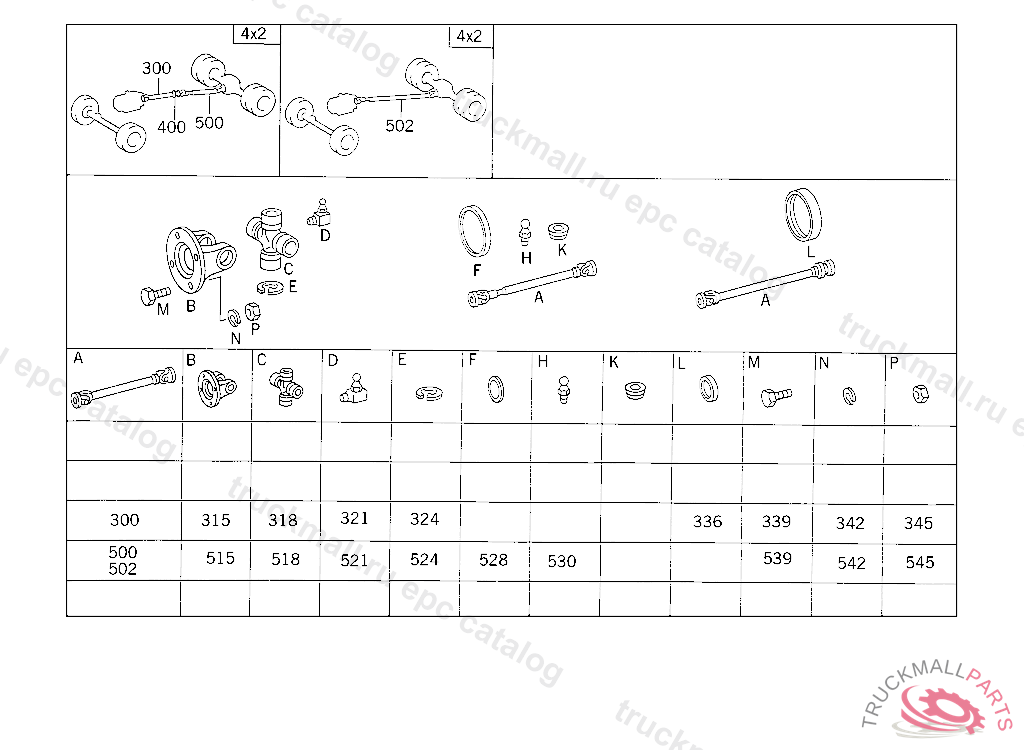 4x2

300

400

500

4x2

502

D

C

E

M

B

N

P

F

H

K

A

L

A

| A | B | C | D | E | F | H | K | L | M | N | P |
|---|---|---|---|---|---|---|---|---|---|---|---|
| | | | | | | | | | | | |
| | | | | | | | | | | | |
| 300 | 315 | 318 | 321 | 324 | | | | 336 | 339 | 342 | 345 |
| 500 502 | 515 | 518 | 521 | 524 | 528 | 530 | | | 539 | 542 | 545 |
| | | | | | | | | | | | |

truckmall.ru epc catalog

TRUCKMALLPARTS