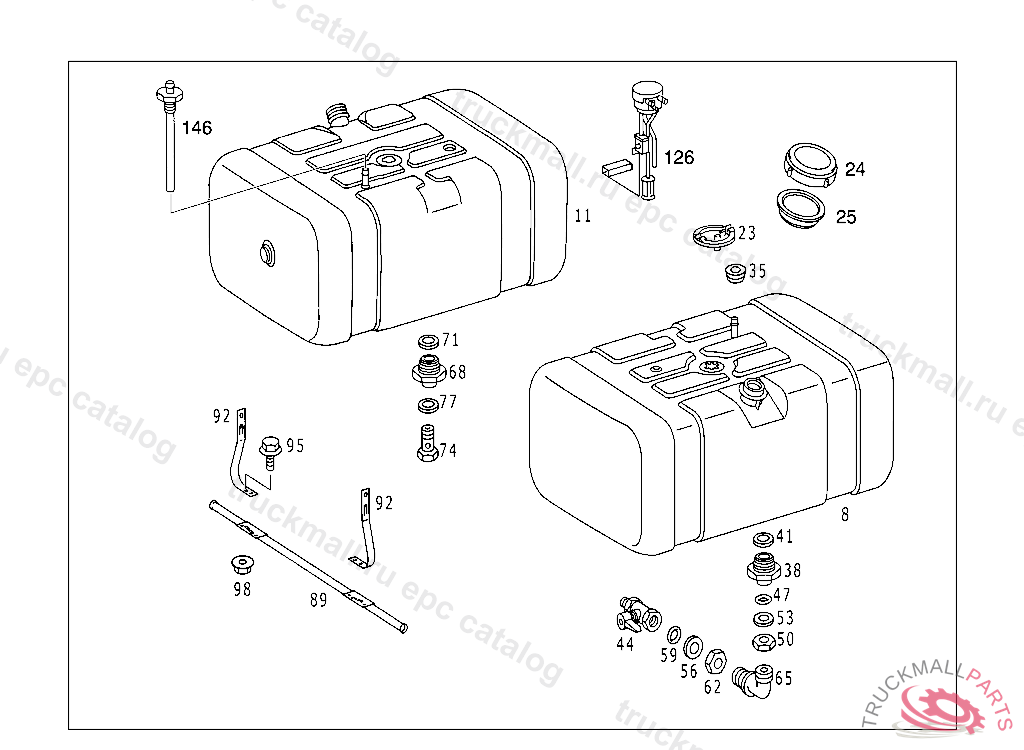 146
126
24
25
11
23
35
71
68
77
74
92
95
92
98
89
8
41
38
47
53
50
44
59
56
62
65
truckmall.ru epc catalog
TRUCKMALLPARTS