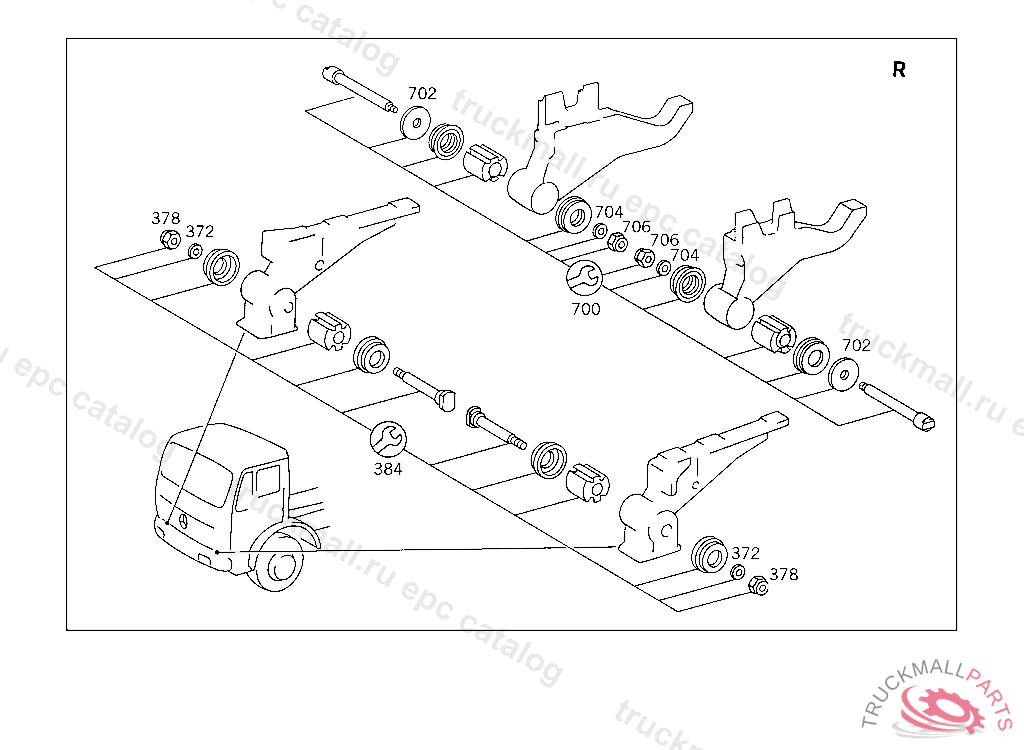 R

702

704
706
706
704

700

702

378
372

384

372
378

truckmall.ru epc catalog

TRUCKMALLPARTS