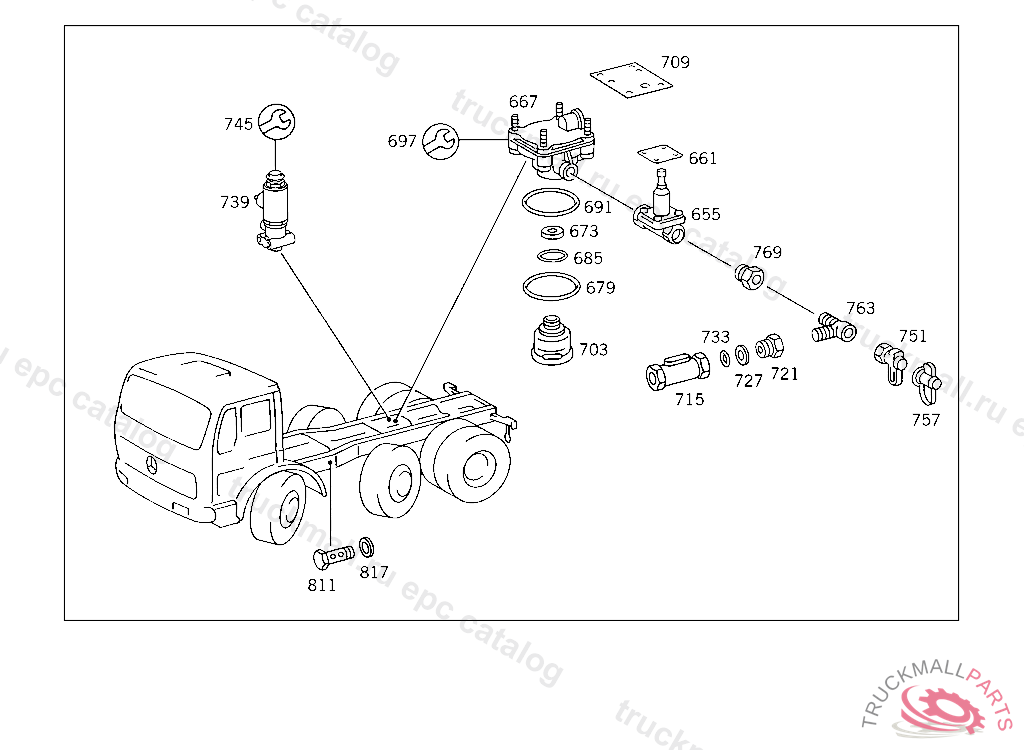 709
667
745
697
661
739
691
655
673
685
769
679
763
733
751
703
727
721
715
757
811
817
truckmall.ru epc catalog
TRUCKMALLPARTS