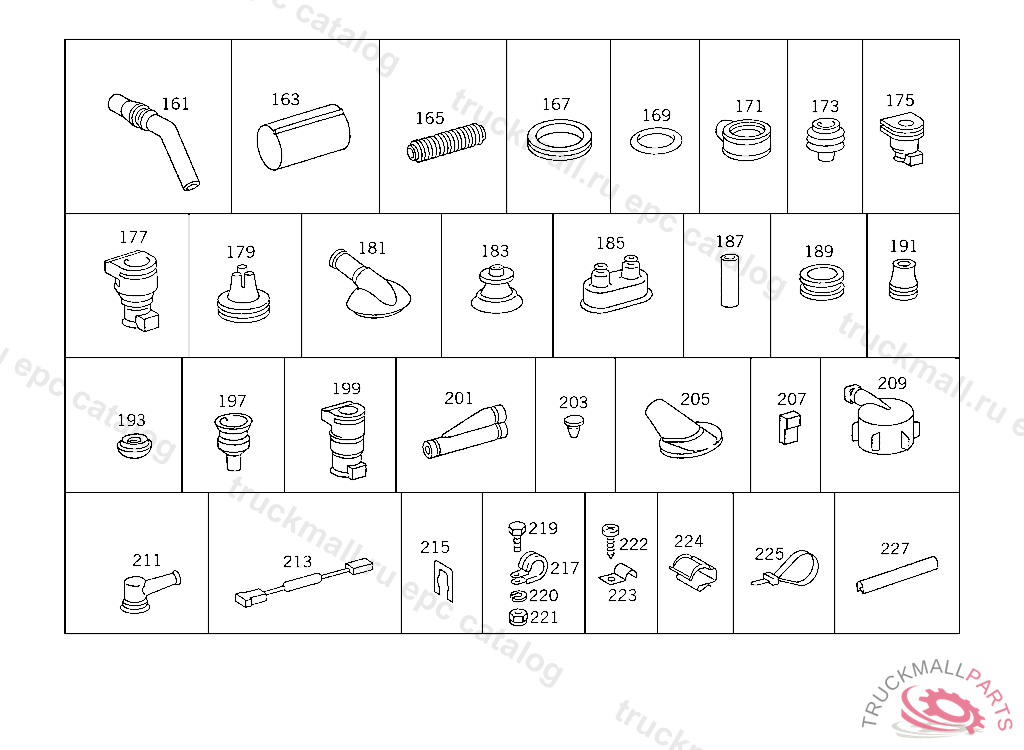 161
163
165
167
169
171
173
175
177
179
181
183
185
187
189
191
193
197
199
201
203
205
207
209
211
213
215
219
217
220
221
222
223
224
225
227

truckmall.ru epc catalog

TRUCKMALLPARTS