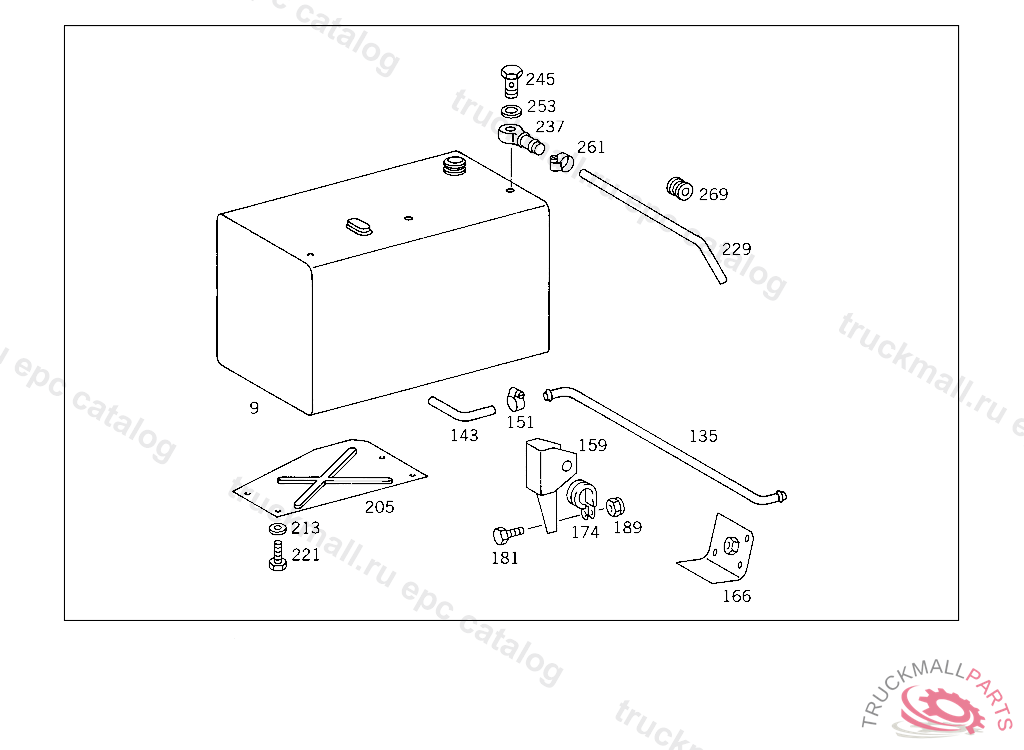 245
253
237
261
269
229
9
143
151
159
135
205
213
221
181
174
189
166

truckmall.ru epc catalog

TRUCKMALLPARTS