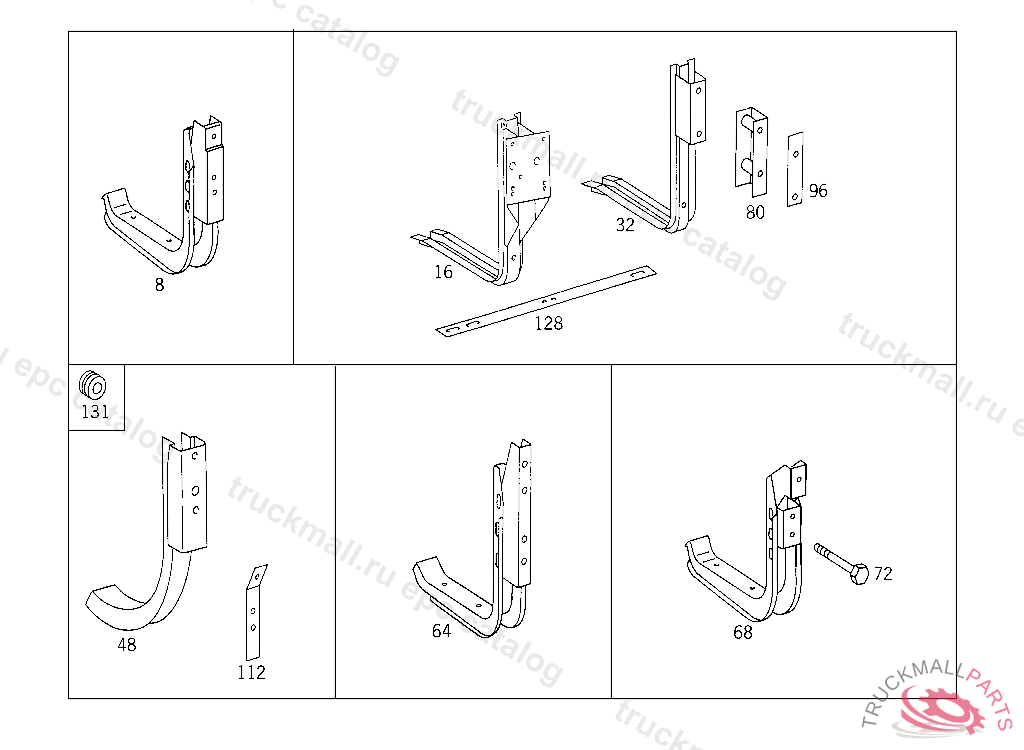 8

16

32

80

96

128

131

48

112

64

68

72

truckmall.ru epc catalog

TRUCKMALLPARTS