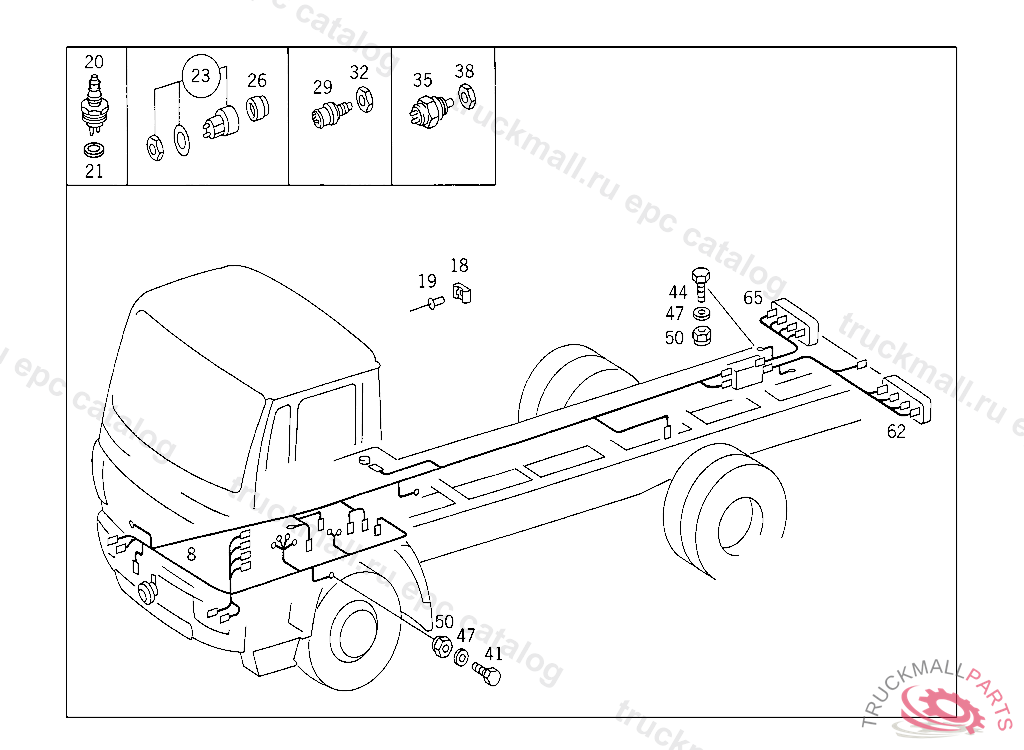 20
21
23
26
29
32
35
38
19
18
44
47
50
65
62
8
50
47
41
truckmall.ru epc catalog
TRUCKMALLPARTS