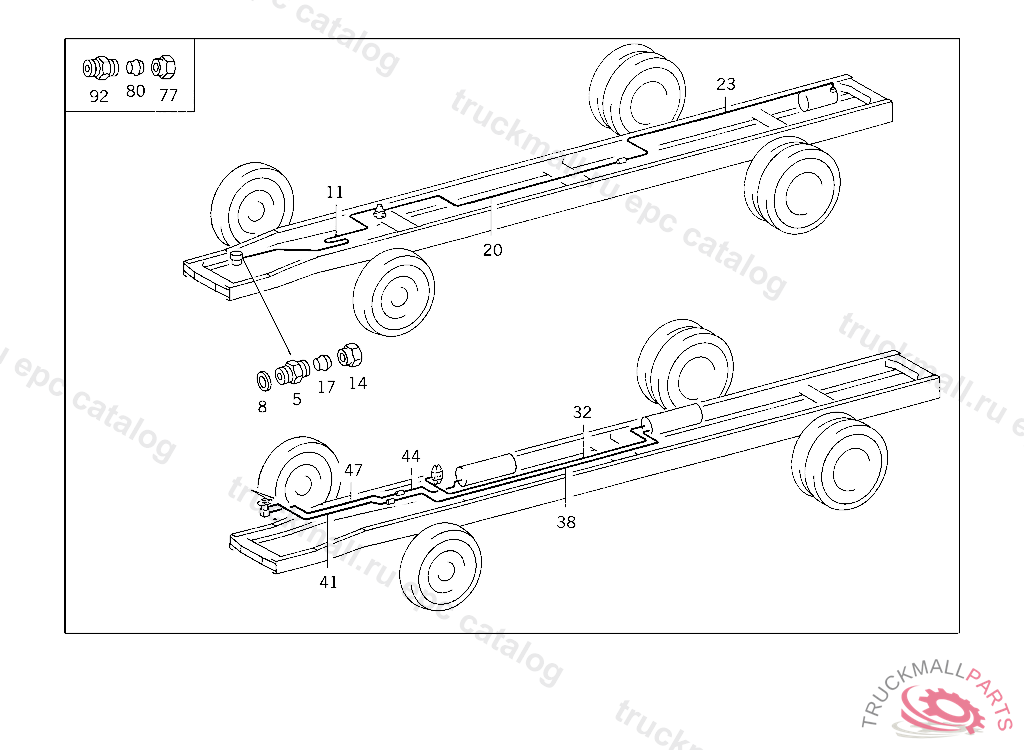 92 80 77

23

11

20

8 5 17 14

32

47 44

38

41

truckmall.ru epc catalog

TRUCKMALLPARTS